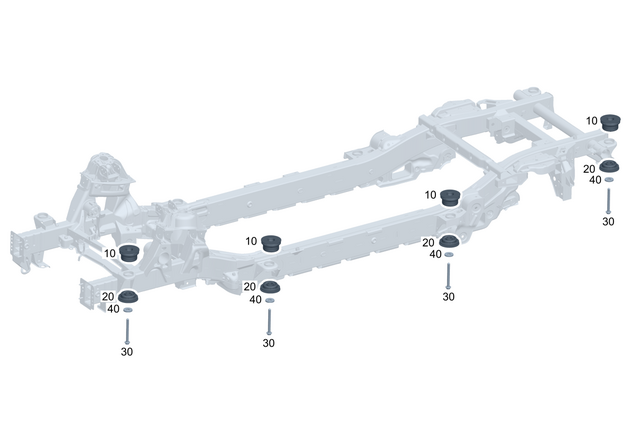 10
20
40
30
10
20
40
30
10
20
40
30
10
20
40
30