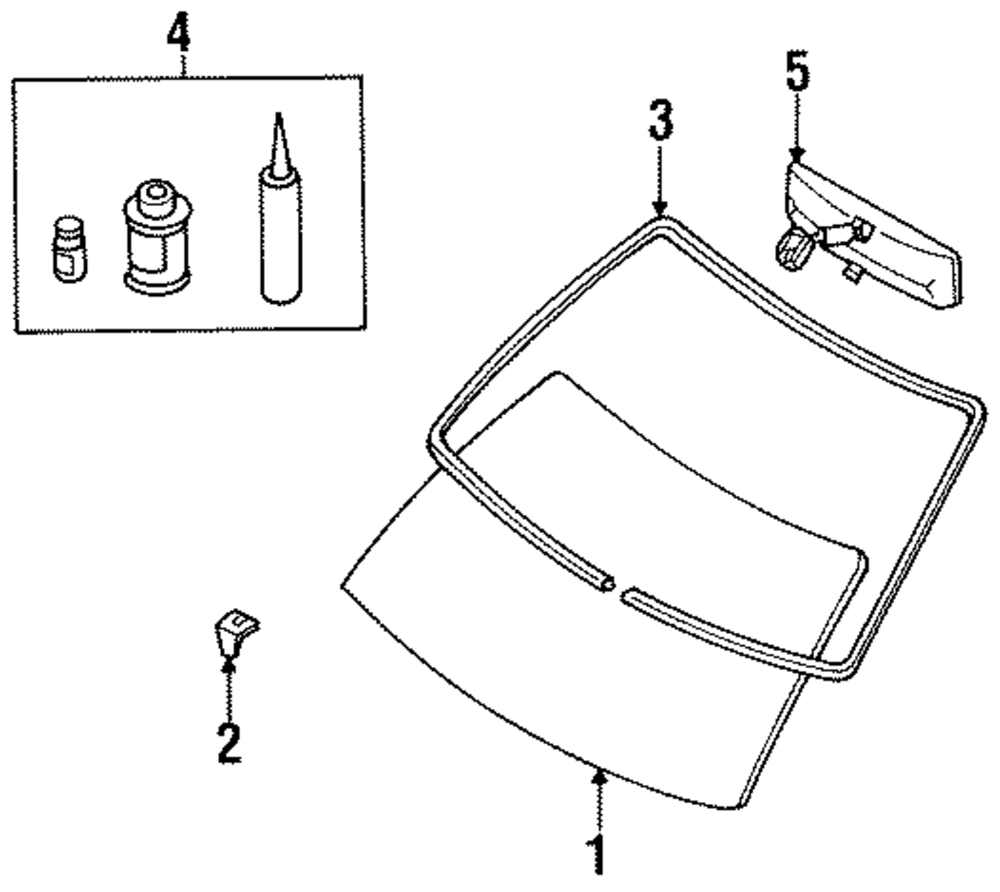 4
5
3
2
1