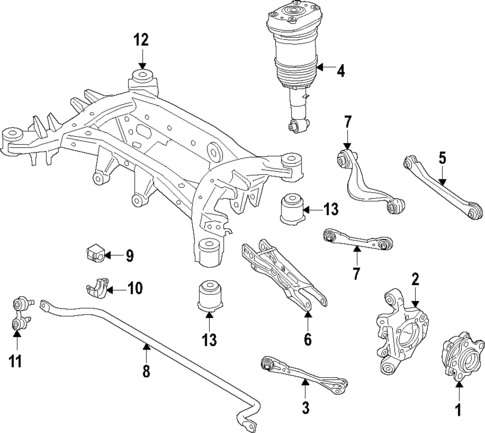 12
4
7
5
13
9
7
10
2
13
6
11
8
3
1