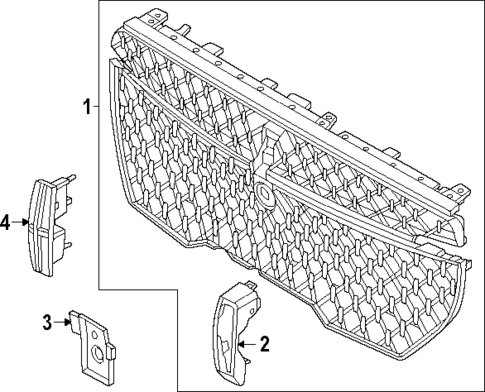 1
4
3
2