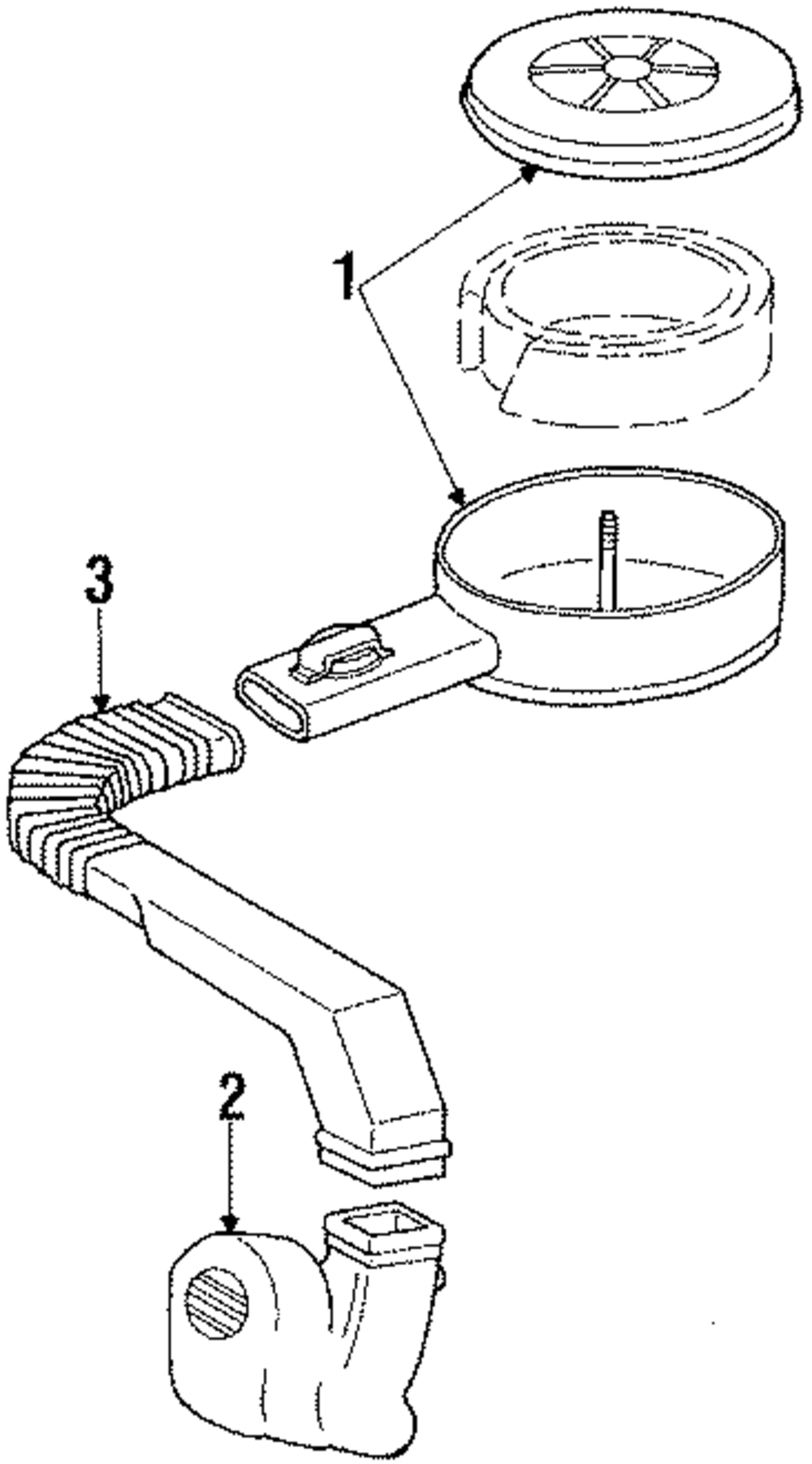 1
3
2