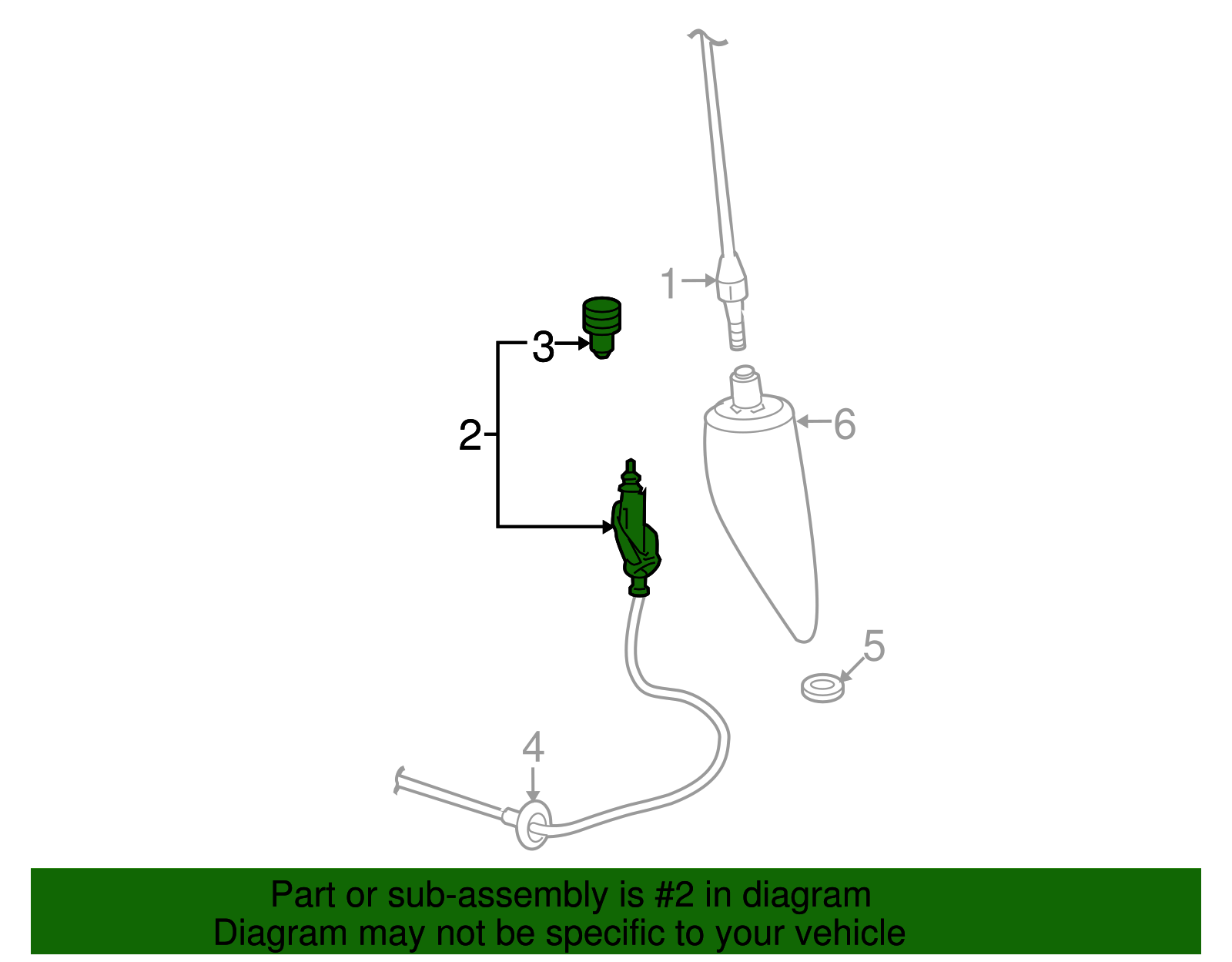 1
3
2
6
5
4

Part or sub-assembly is #2 in diagram
Diagram may not be specific to your vehicle