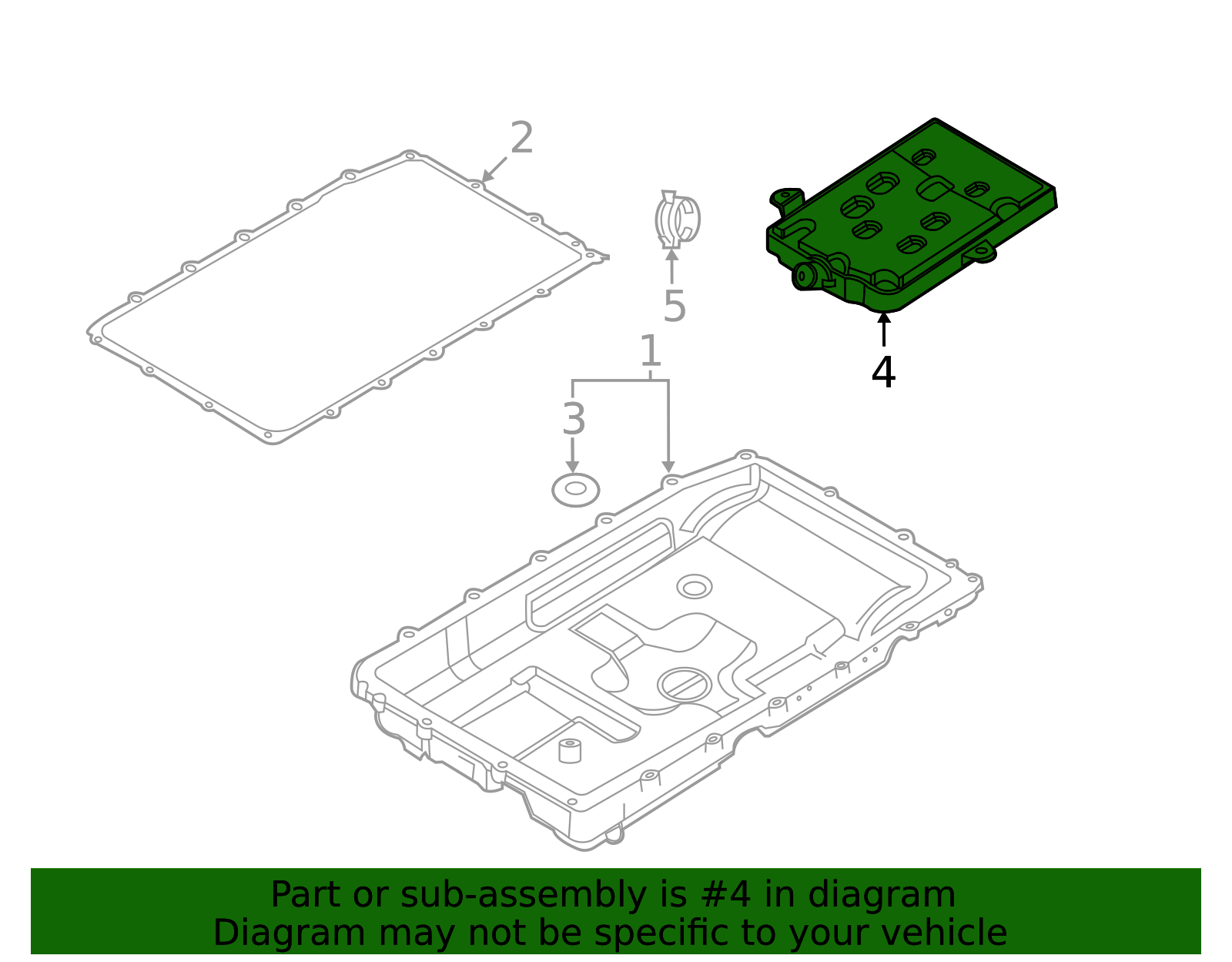 2
5
4
1
3

Part or sub-assembly is #4 in diagram
Diagram may not be specific to your vehicle