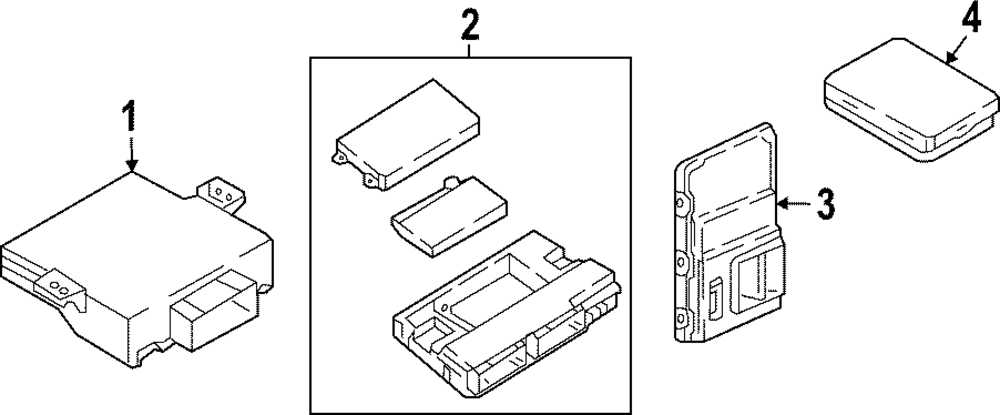 1
2
3
4