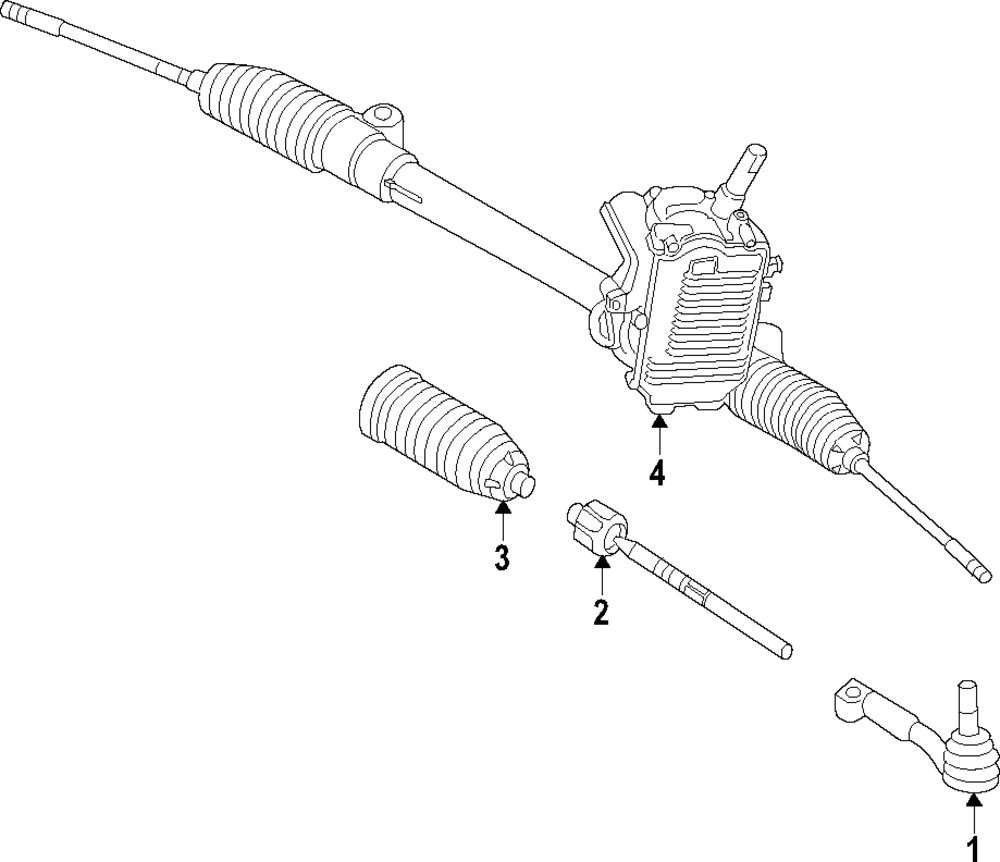 4

3

2

1