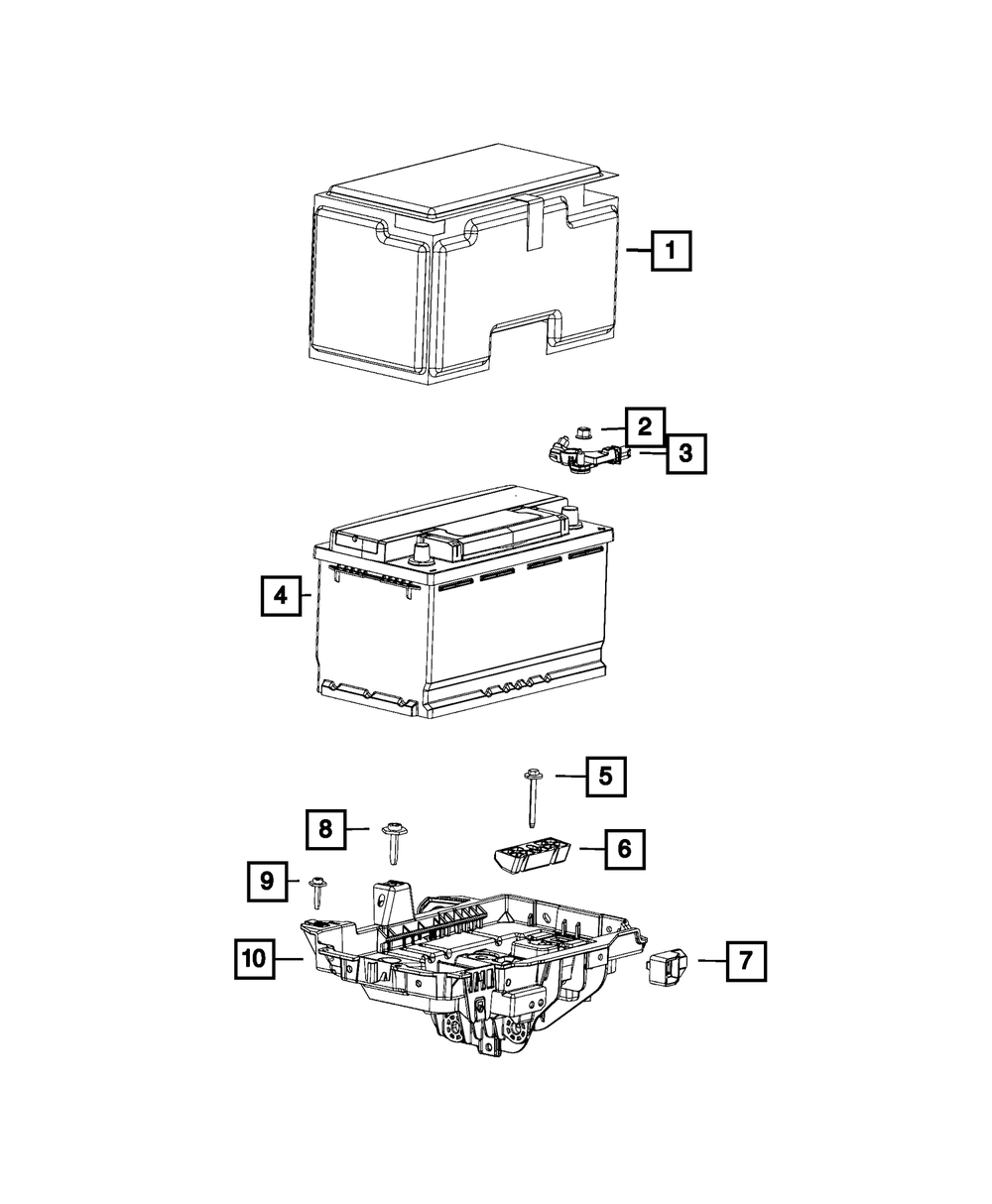 1
2
3
4
5
8
6
9
10
7