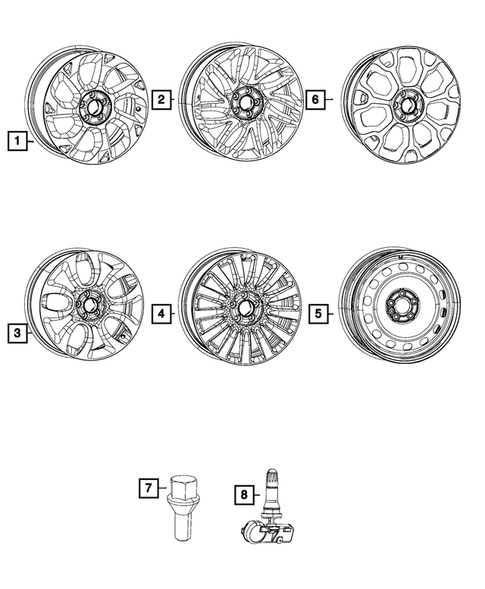 1
2
6
3
4
5
7
8