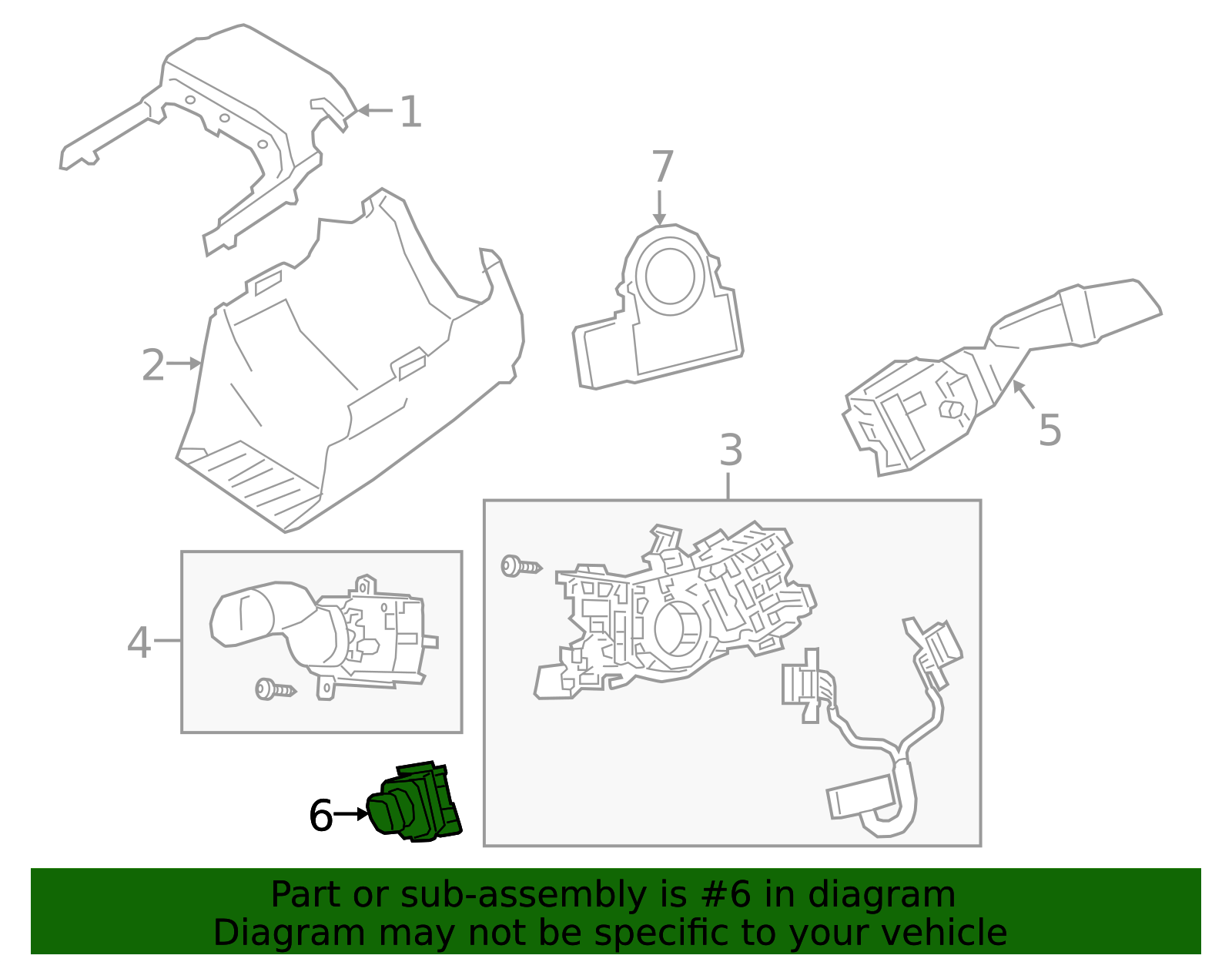 1

7

2

5

3

4

6

Part or sub-assembly is #6 in diagram
Diagram may not be specific to your vehicle