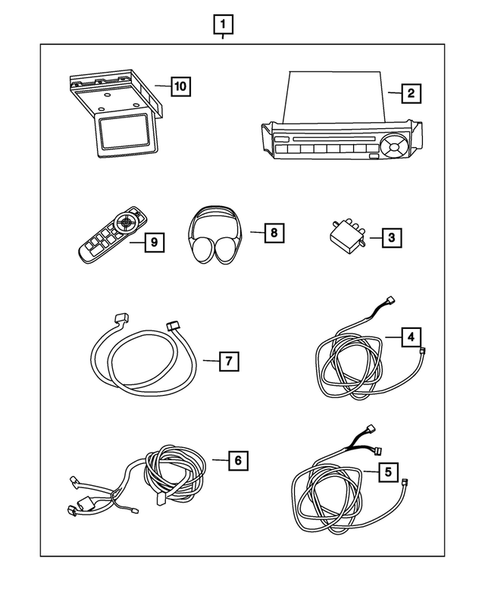 1
10
2
9
8
3
7
4
6
5