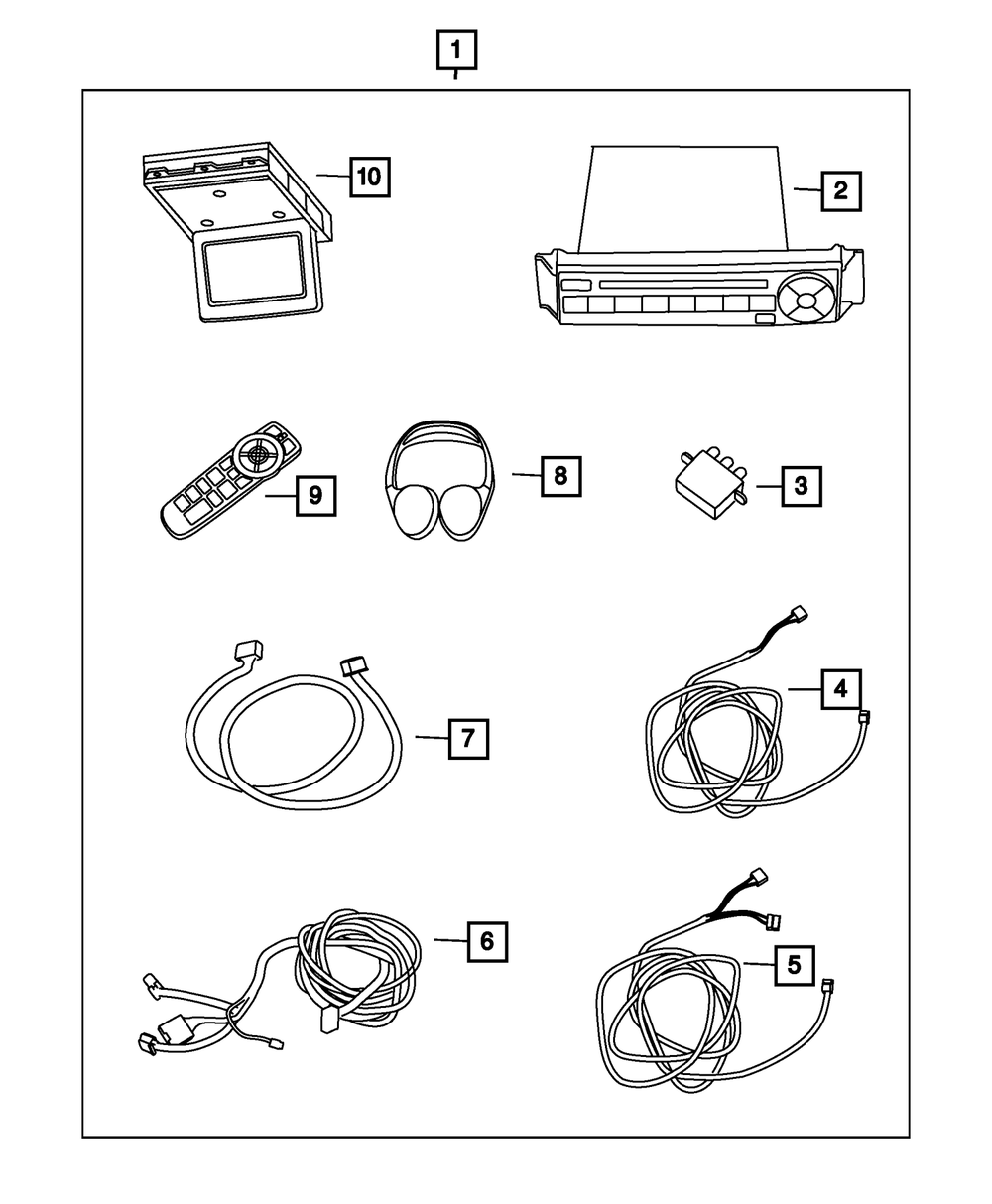 1
10
2
9
8
3
7
4
6
5