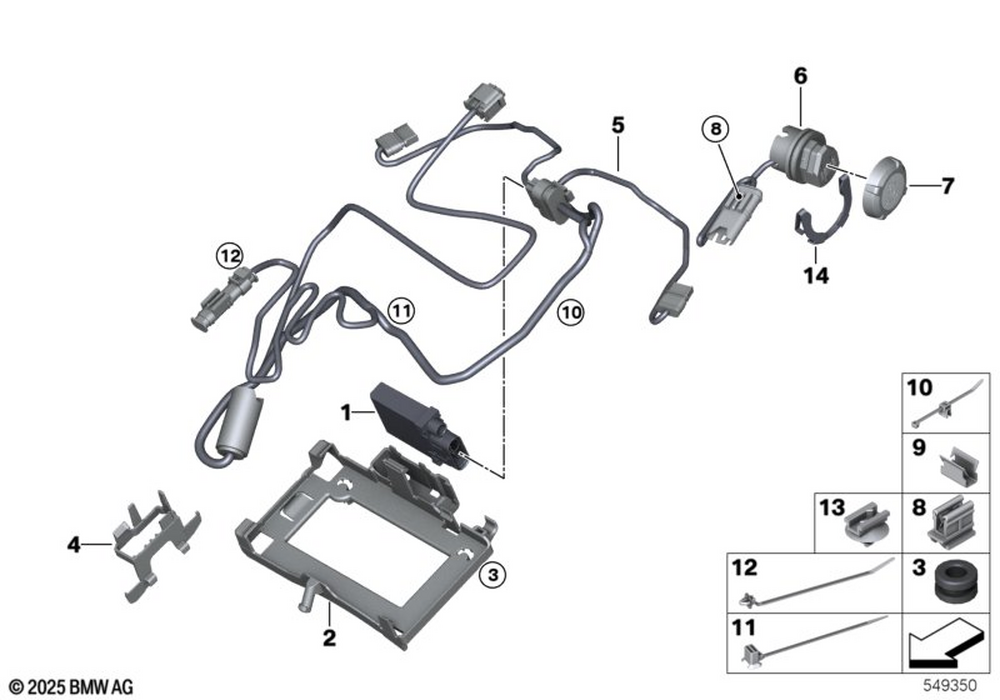 6
5
8
7
14
12
11
10
1
4
3
2
10
9
13
8
12
3
11
© 2025 BMW AG
549350