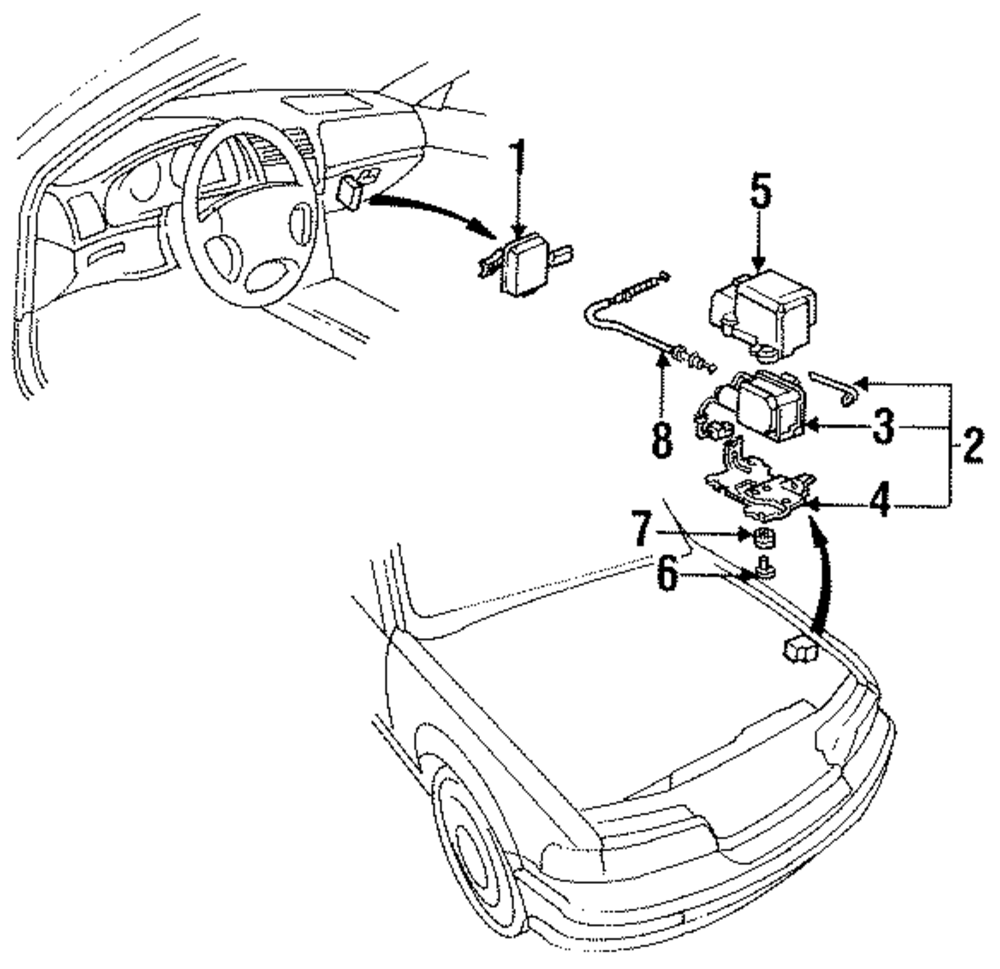 1
5
8
3
2
4
7
6