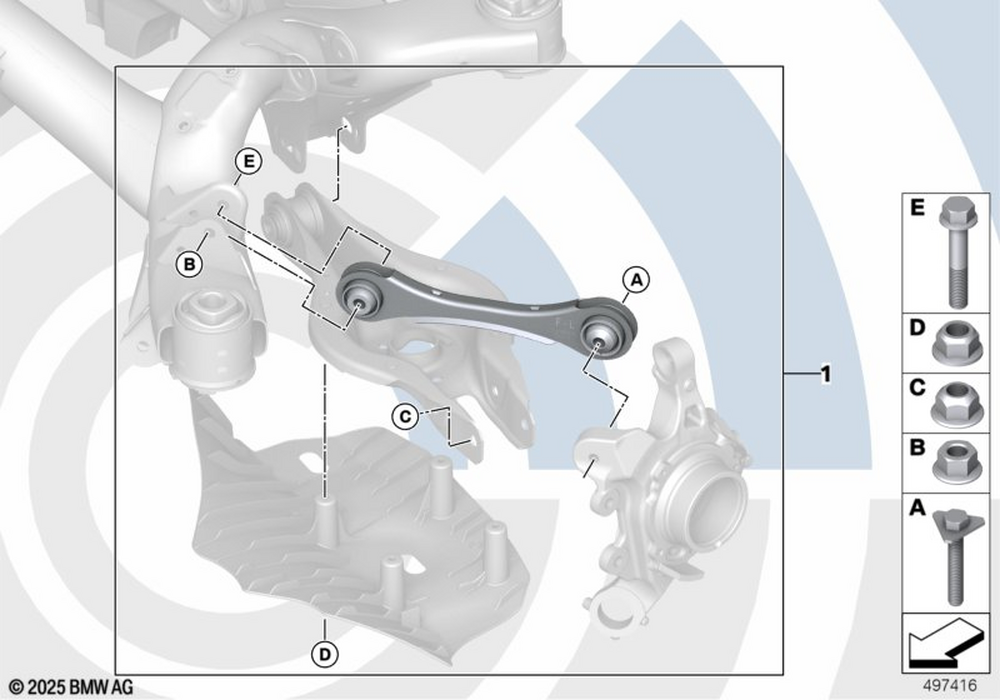 E

B

A

C

D

1

E

D

C

B

A

© 2025 BMW AG

497416