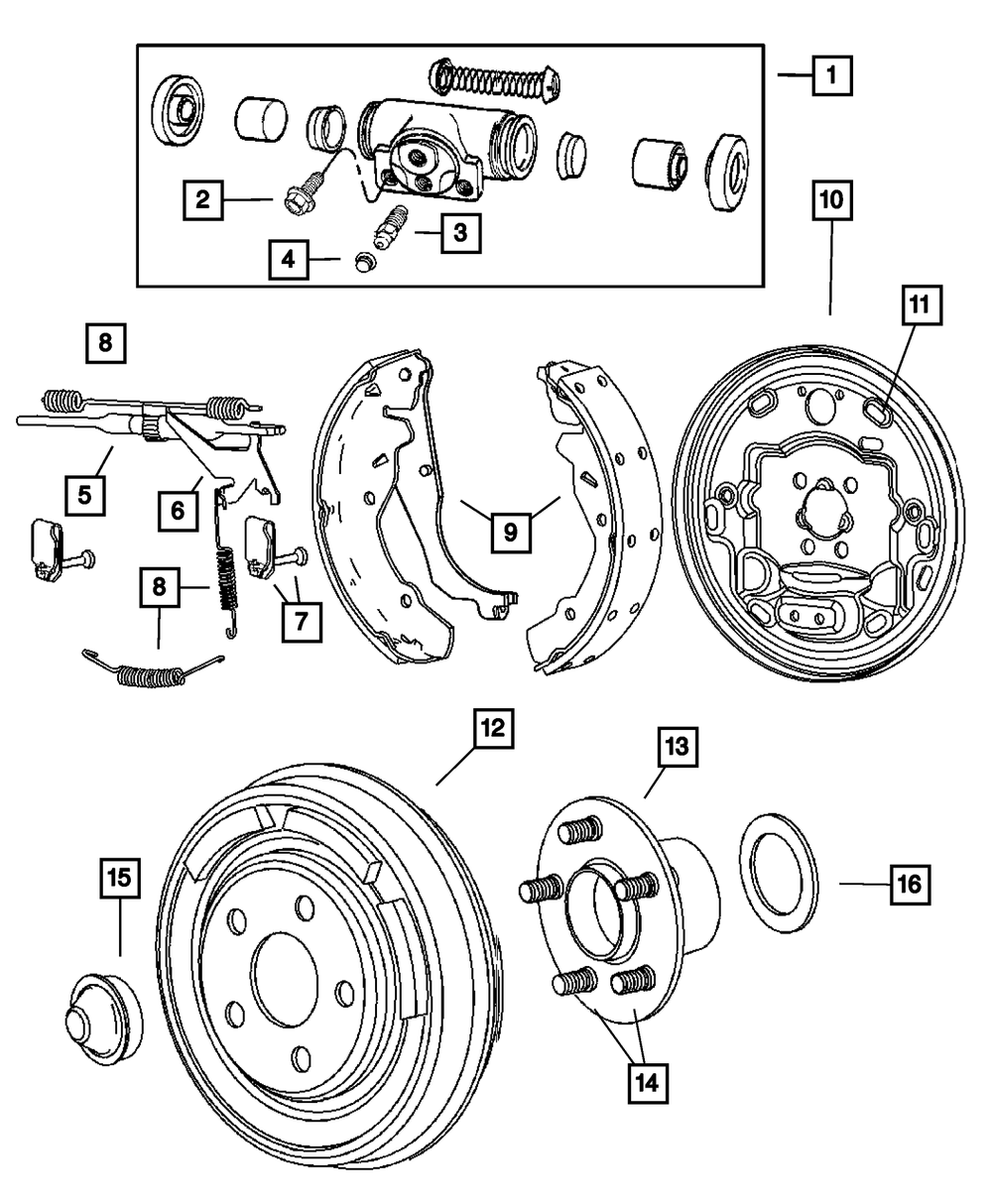 1
2
3
4
10
11
8
5
6
9
8
7
12
13
15
16
14