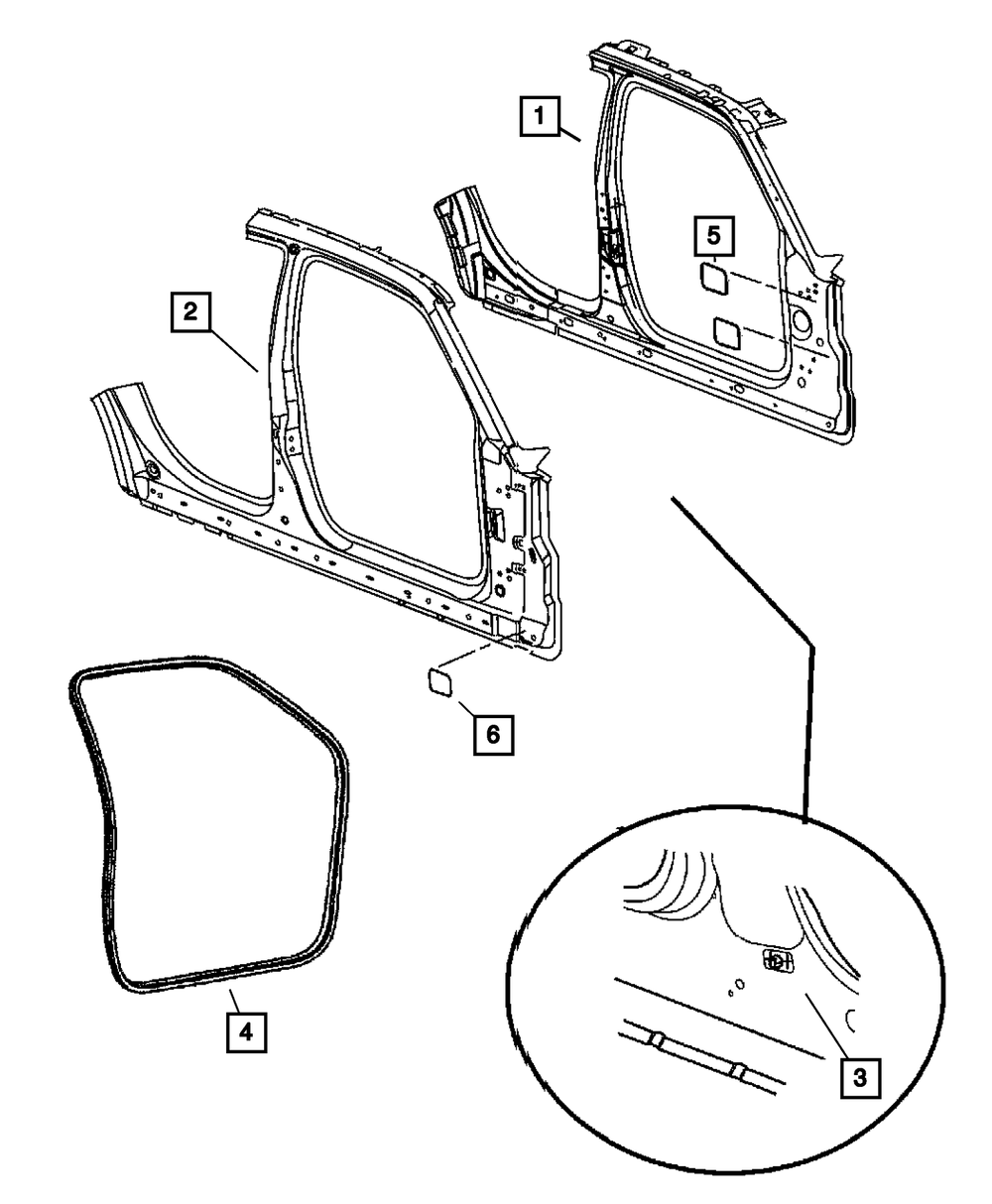 1
5
2
6
4
3