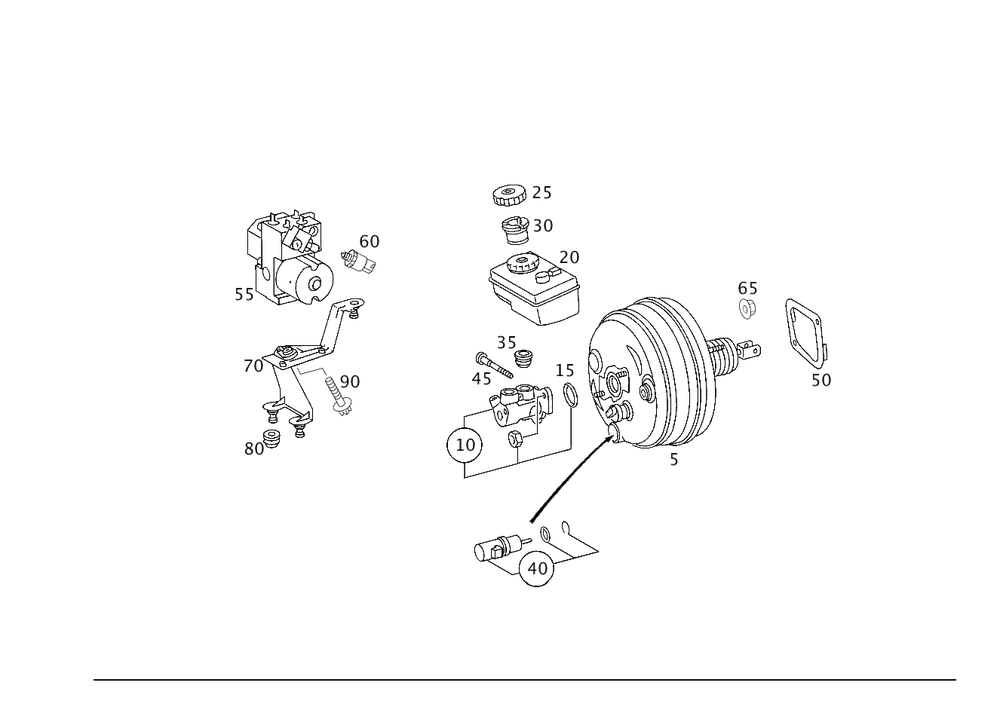 25
30
60
20
55
65
35
70
45
15
90
50
10
80
5
40