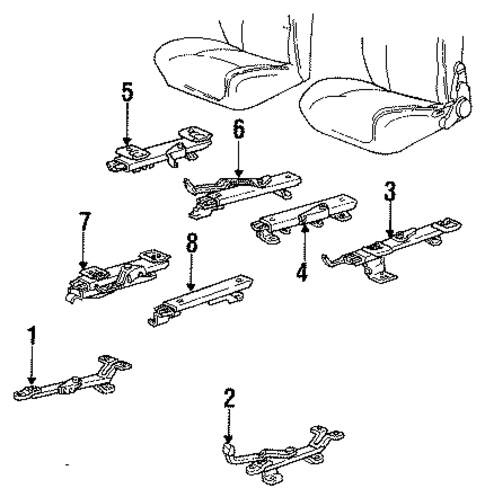 5
6
3
7
8
4
1
2