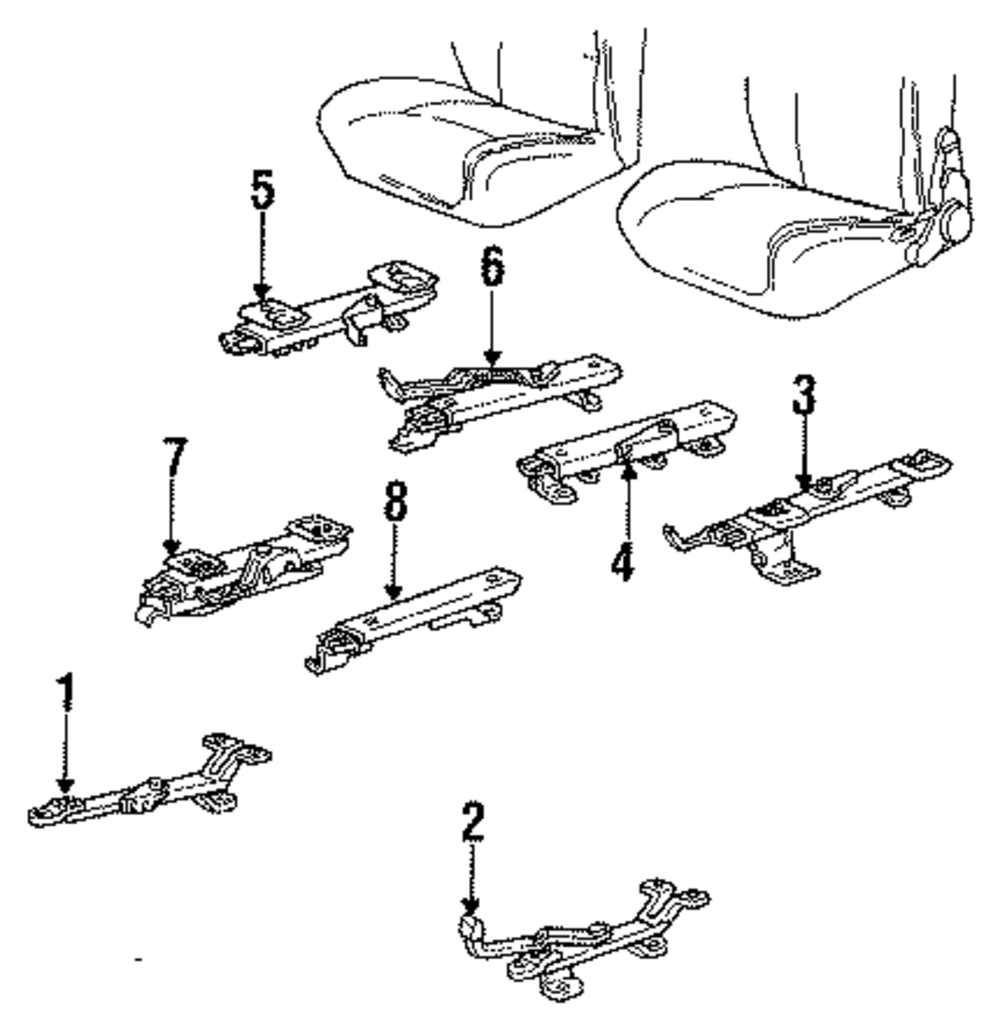 5
6
3
7
8
4
1
2