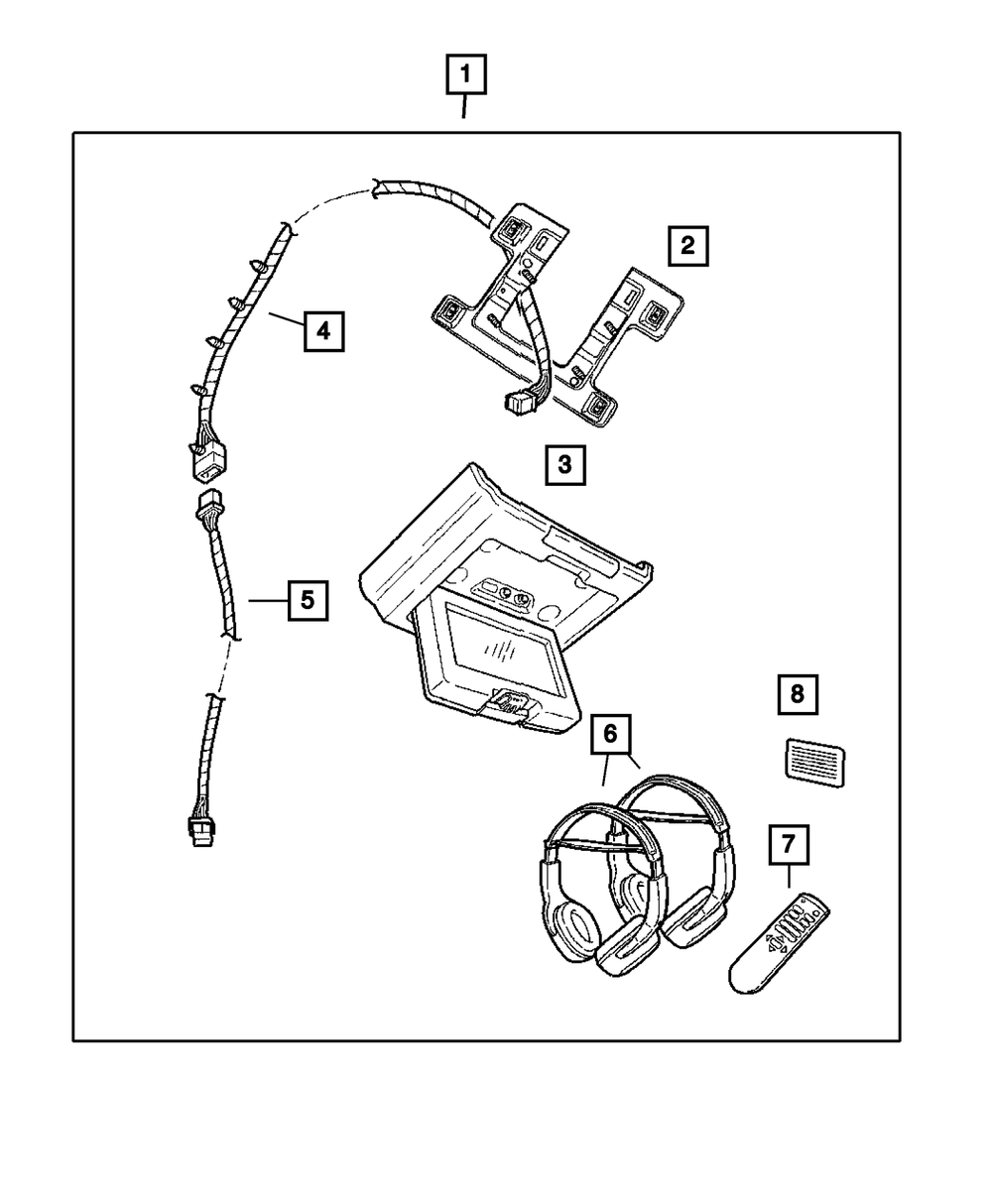 1

2

4

3

5

8

6

7