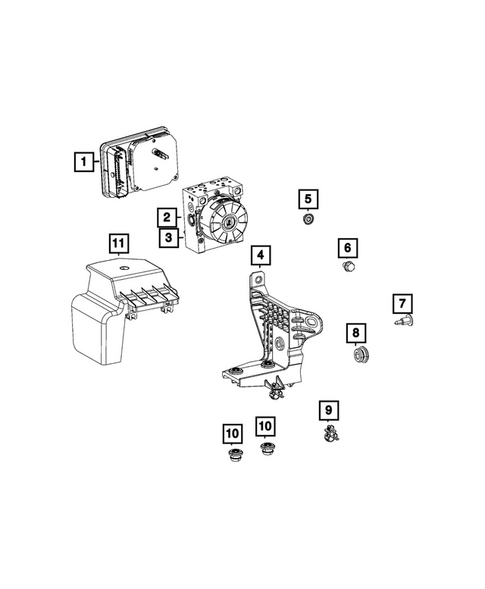 1
2
3
11
5
4
6
7
8
9
10
10