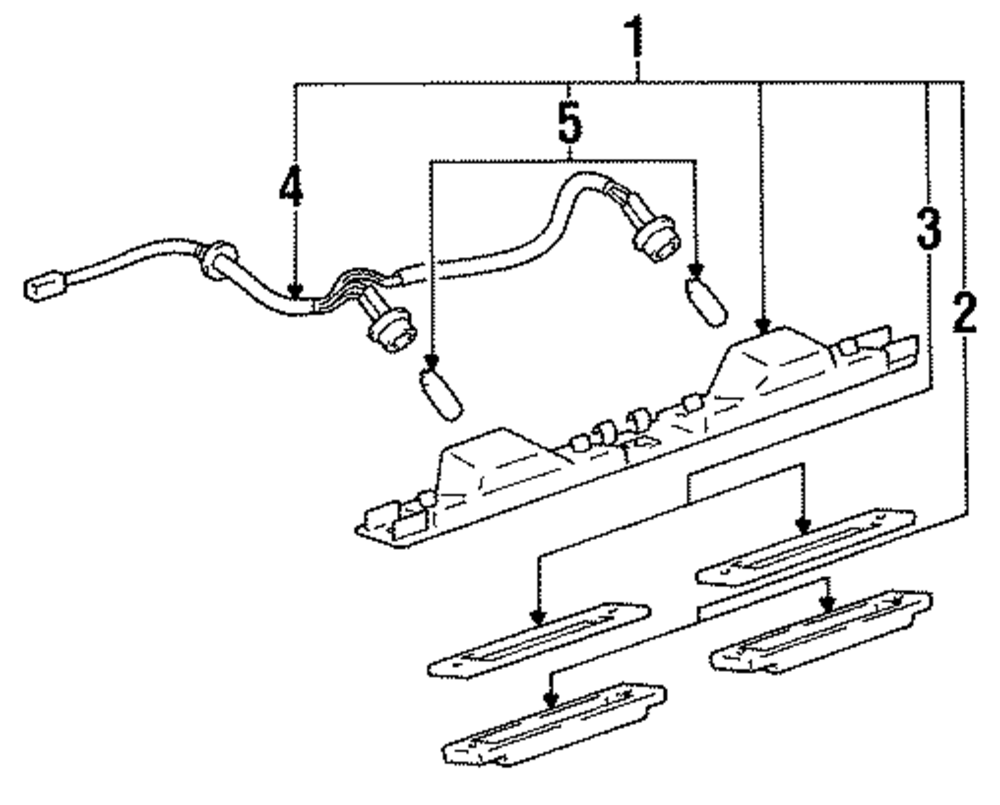 1
5
4
3
2