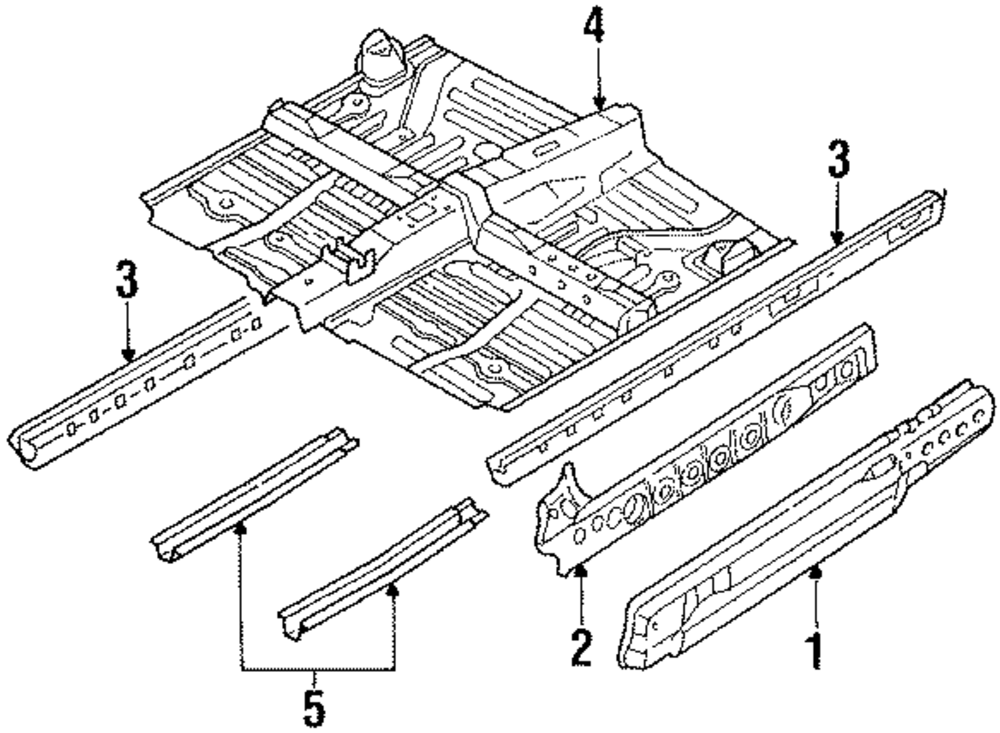 4
3
3
2
1
5