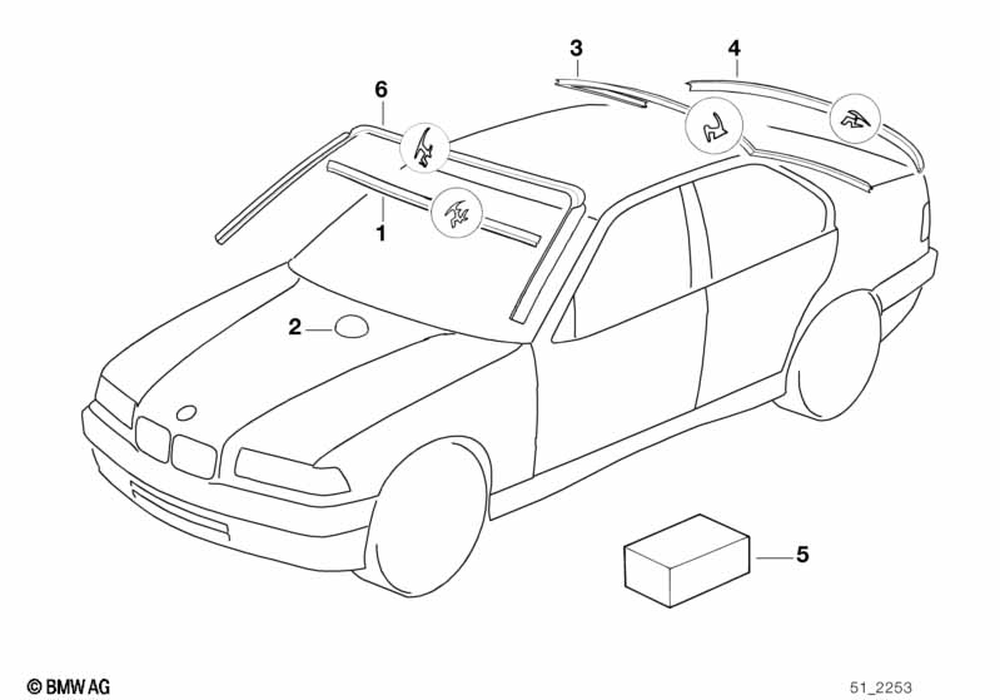 3
4
6
1
2
5
© BMW AG
51_2253