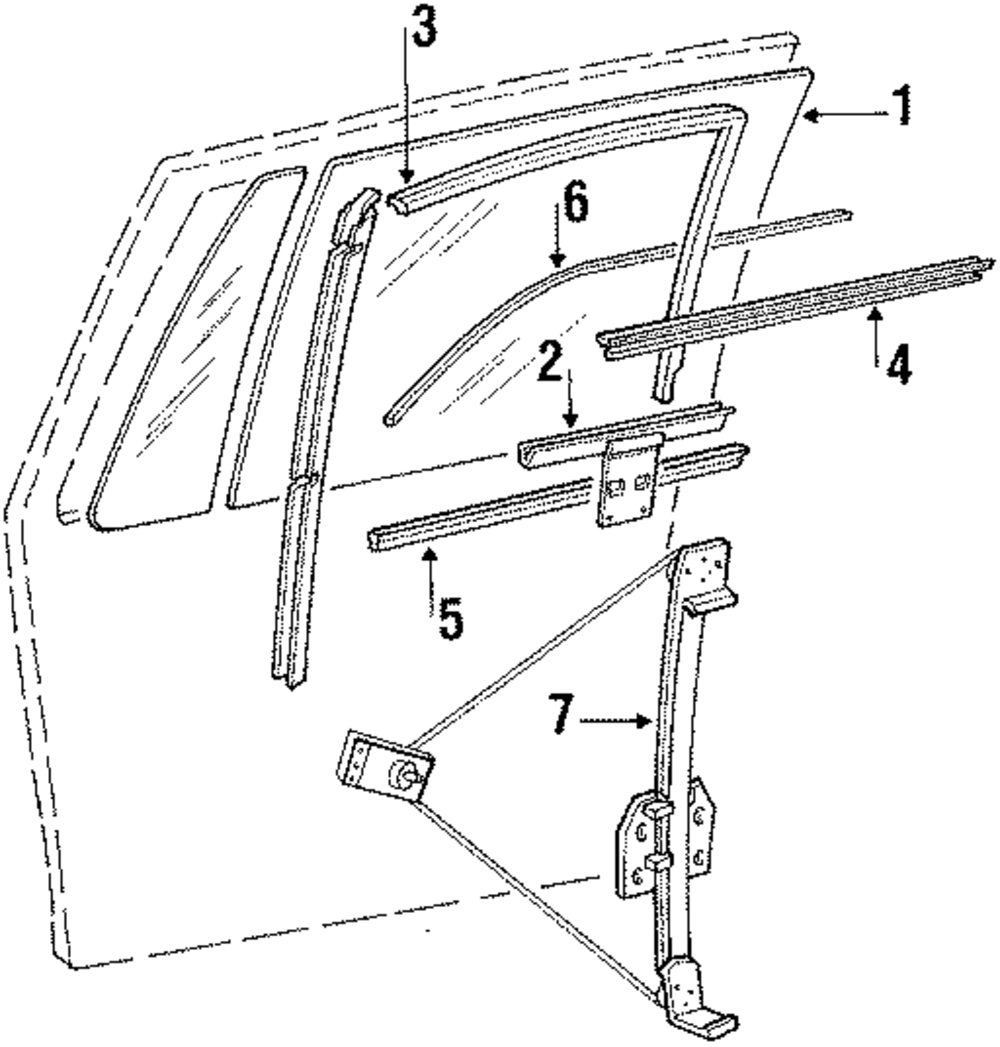 3
1
6
4
2
5
7