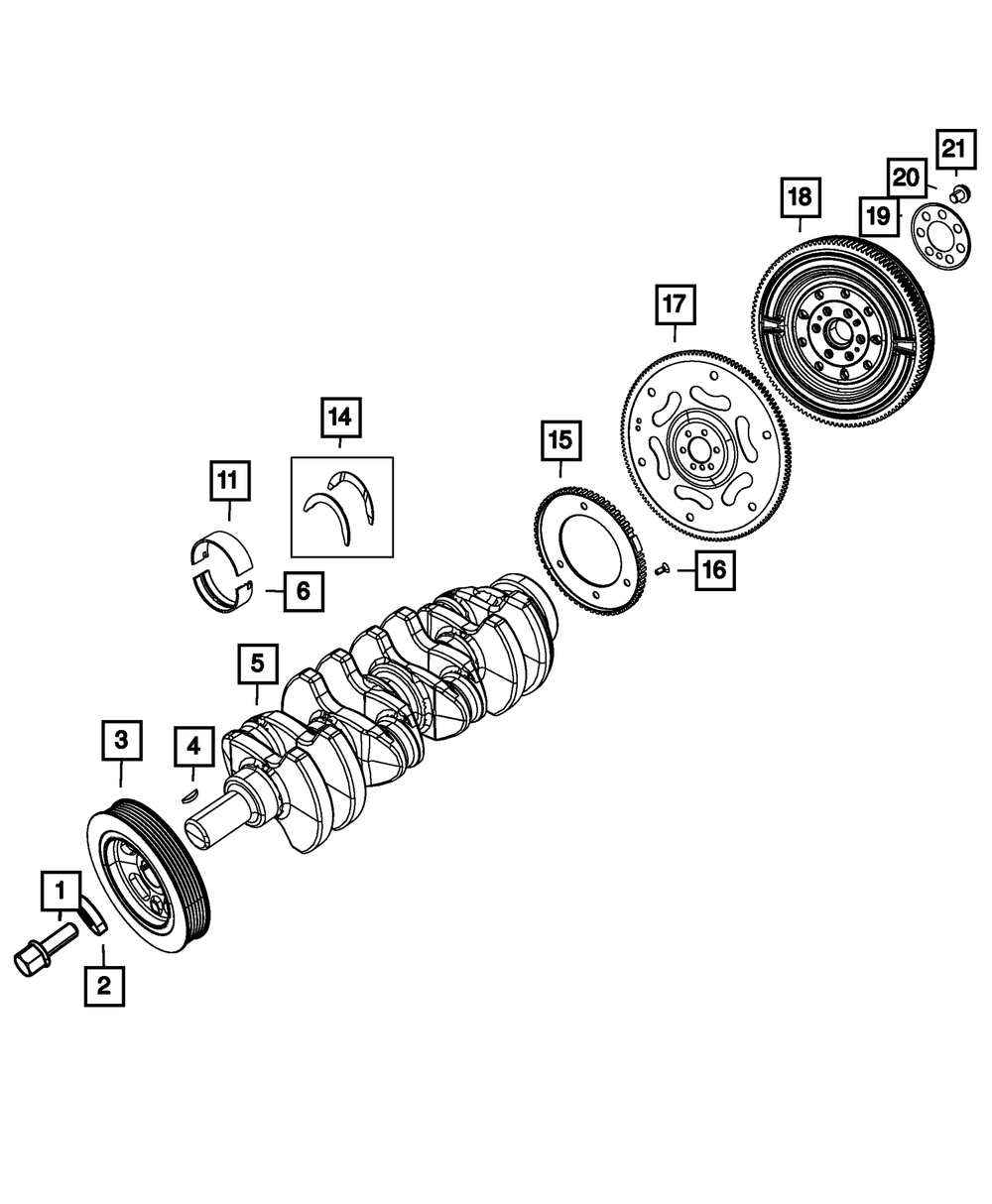 21
20
18
19
17
14
15
11
16
6
5
3
4
1
2