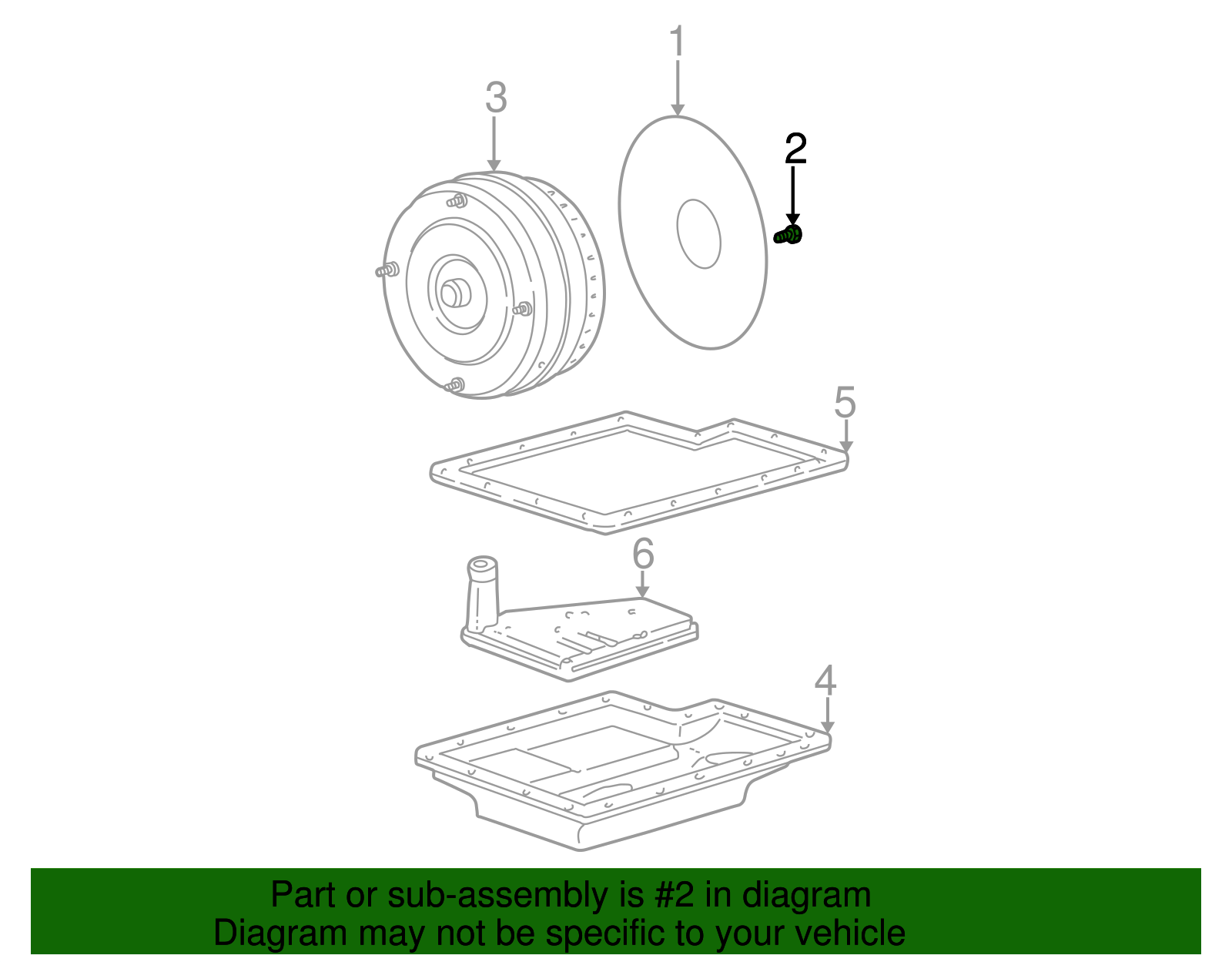 1

3

2

5

6

4

Part or sub-assembly is #2 in diagram
Diagram may not be specific to your vehicle