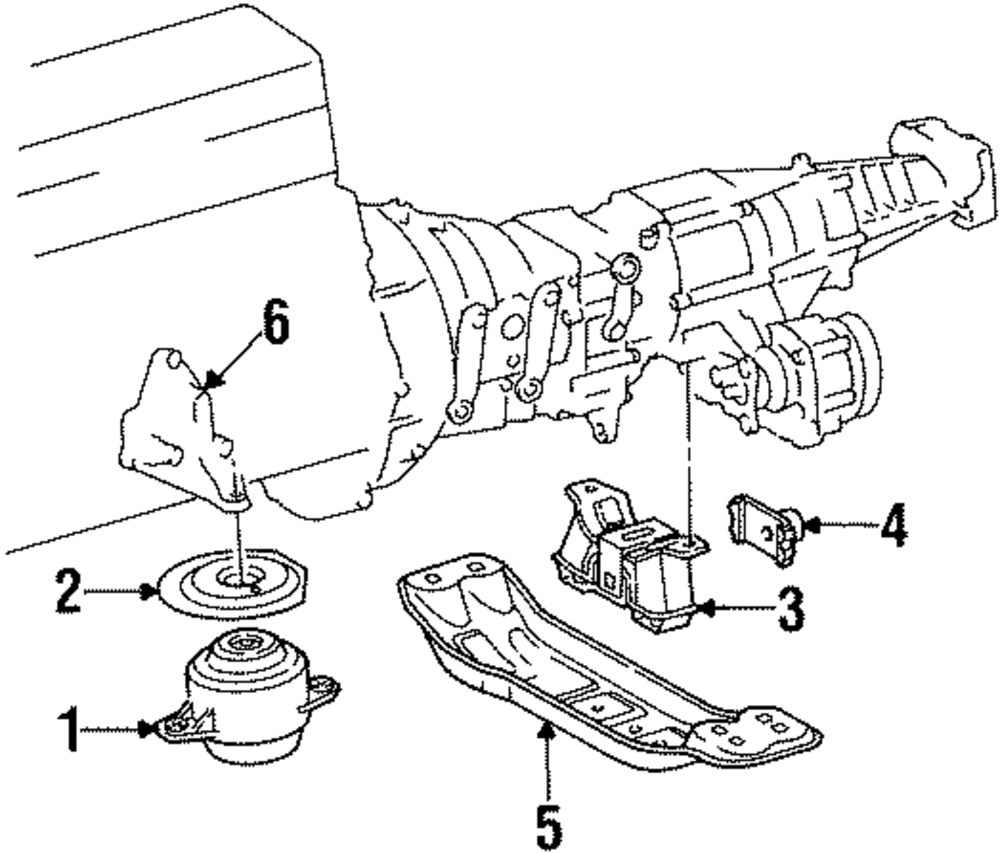 6
4
2
3
1
5