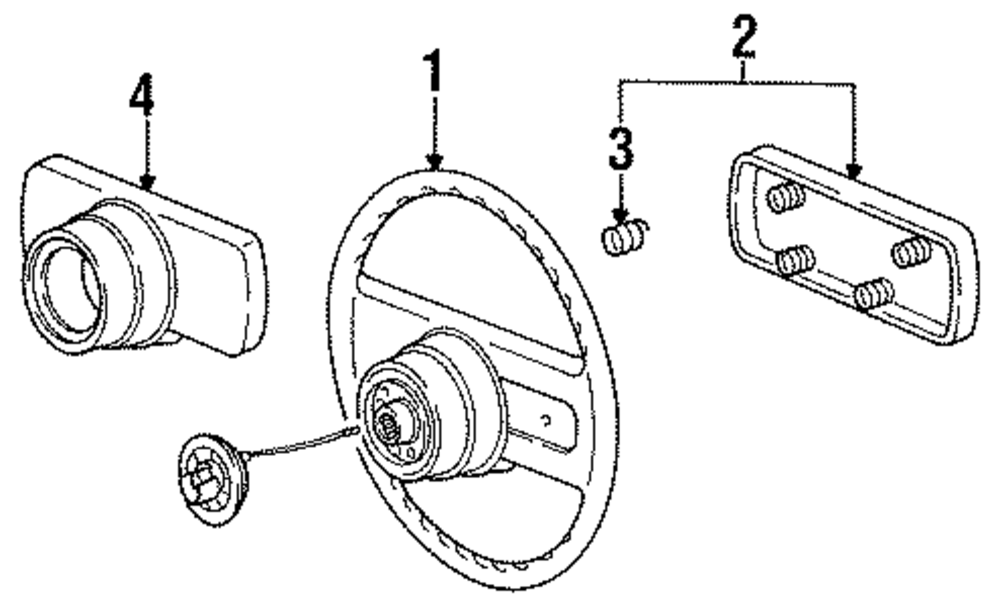 4
1
2
3