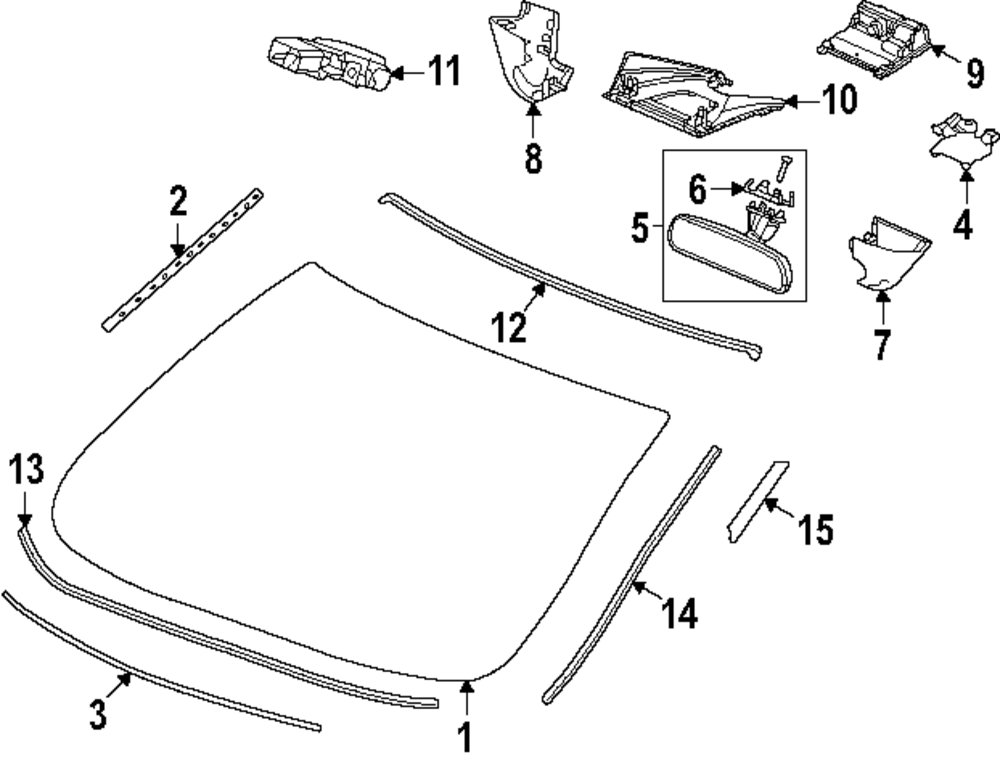 11
8
10
9
4
2
6
5
7
12
13
15
14
3
1