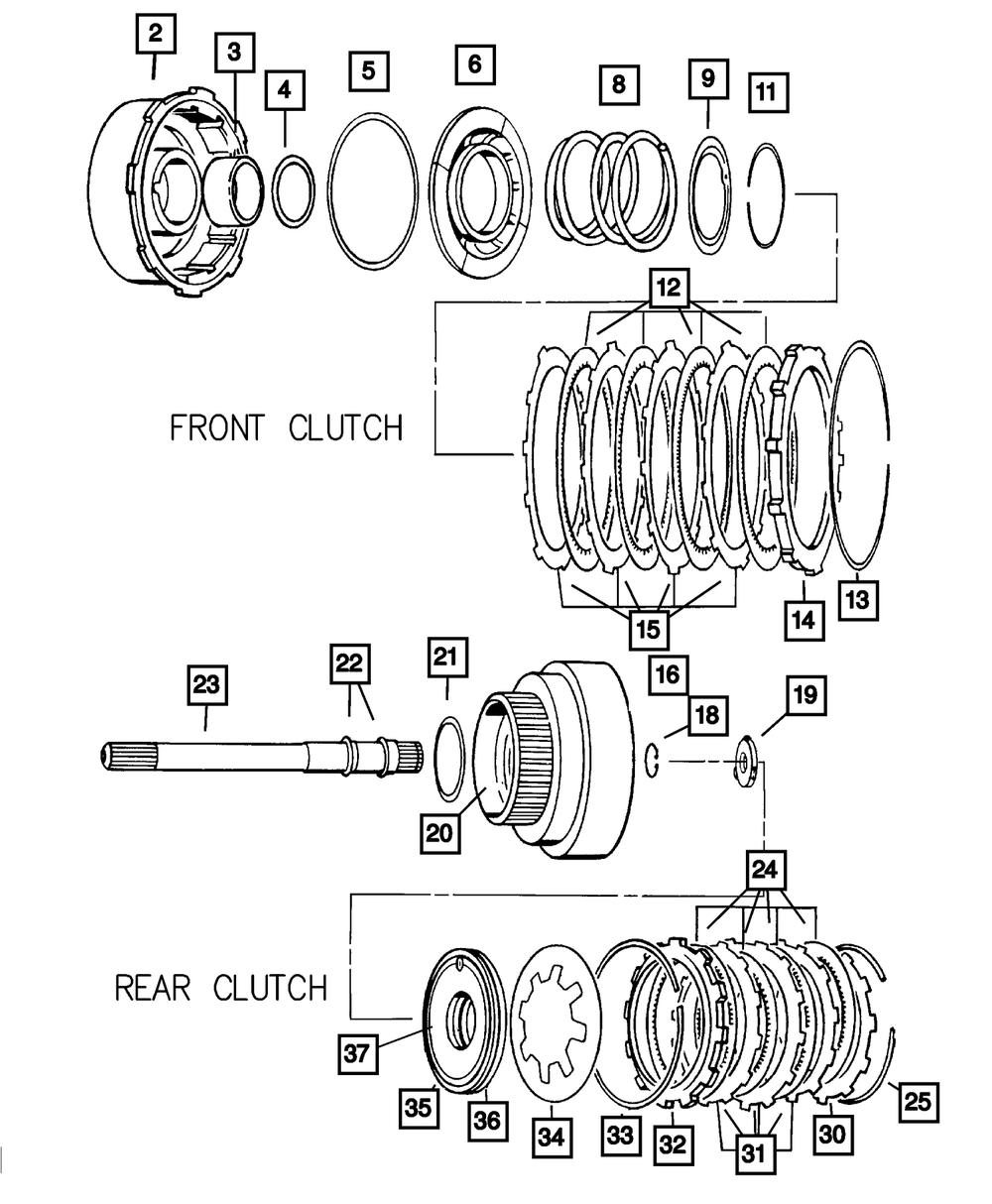 2
3
4
5
6
8
9
11
12
FRONT CLUTCH
15
14
13
23
22
21
16
18
19
20
24
REAR CLUTCH
37
35
36
34
33
32
31
30
25