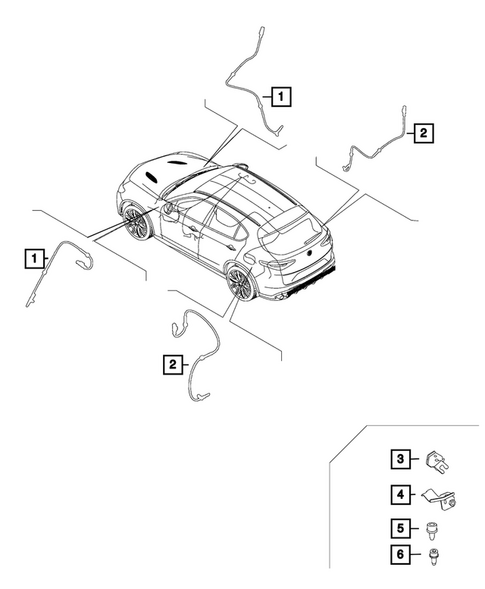 1
2
1
2
3
4
5
6