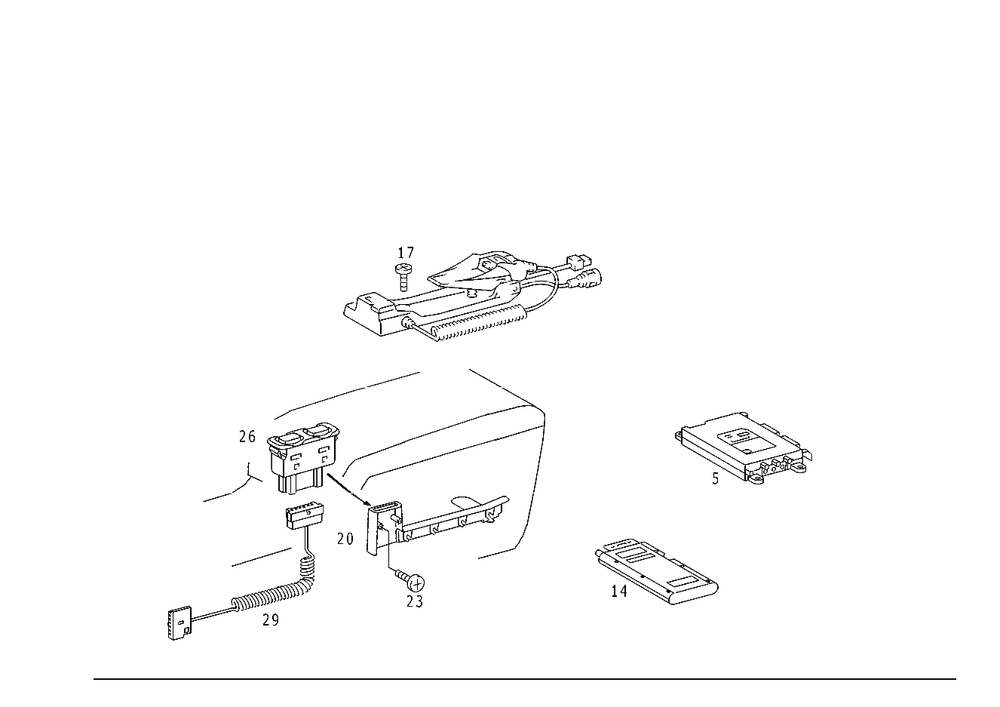 17
26
5
20
23
14
29