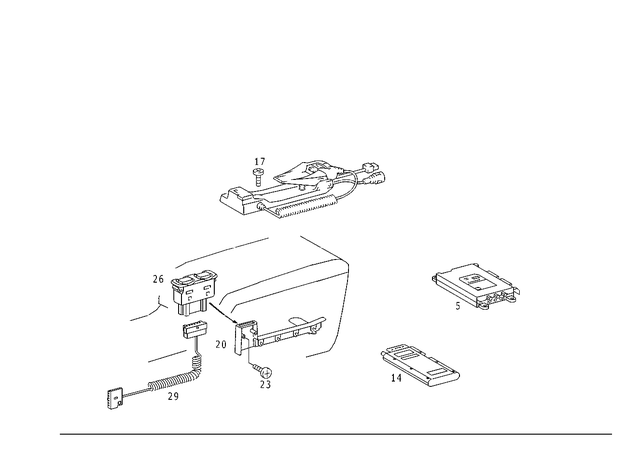 17

26

5

20

23

14

29