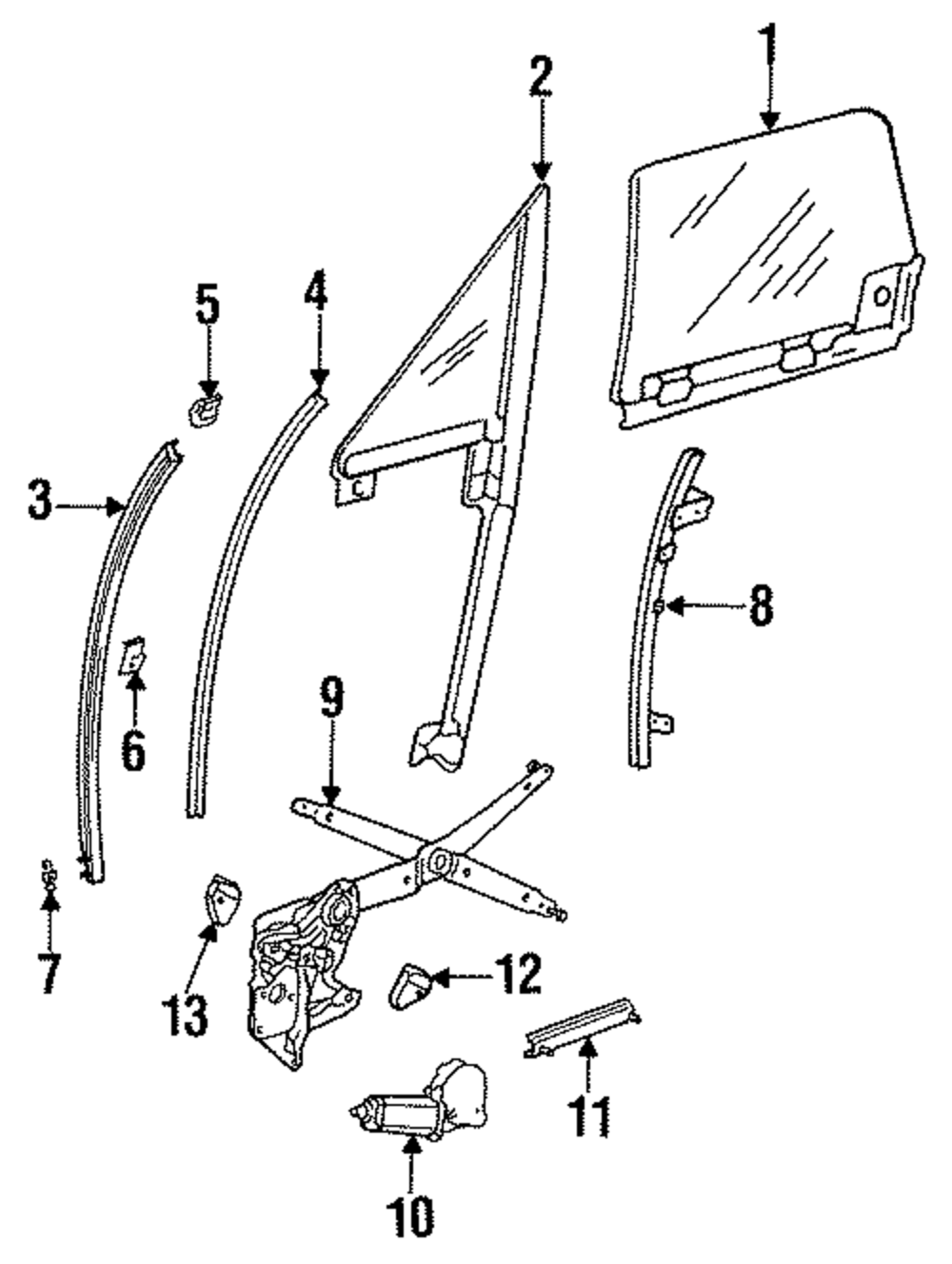 1
2
5
4
3
8
6
9
7
13
12
11
10