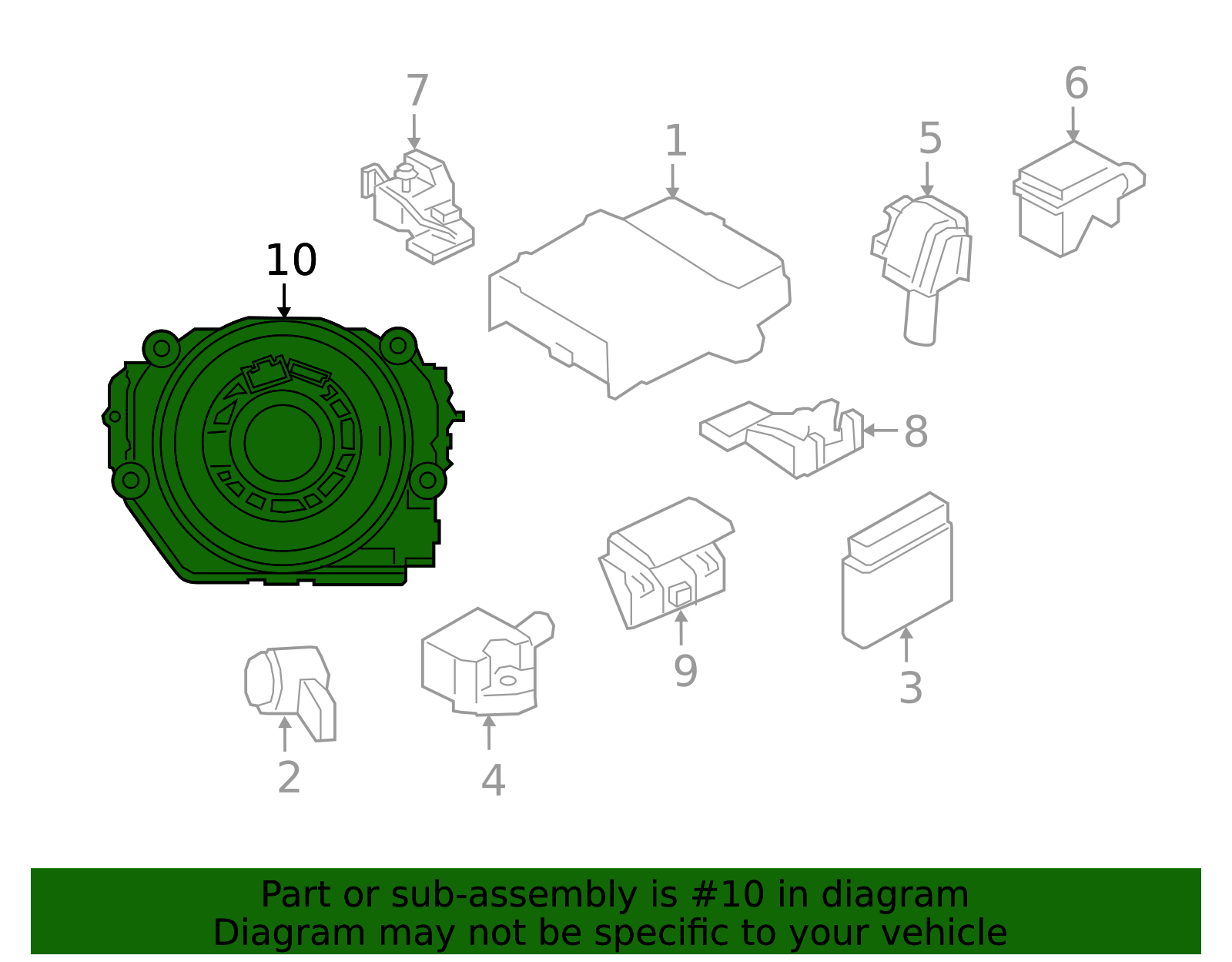 7

6

1

5

10

8

9

3

2

4

Part or sub-assembly is #10 in diagram
Diagram may not be specific to your vehicle