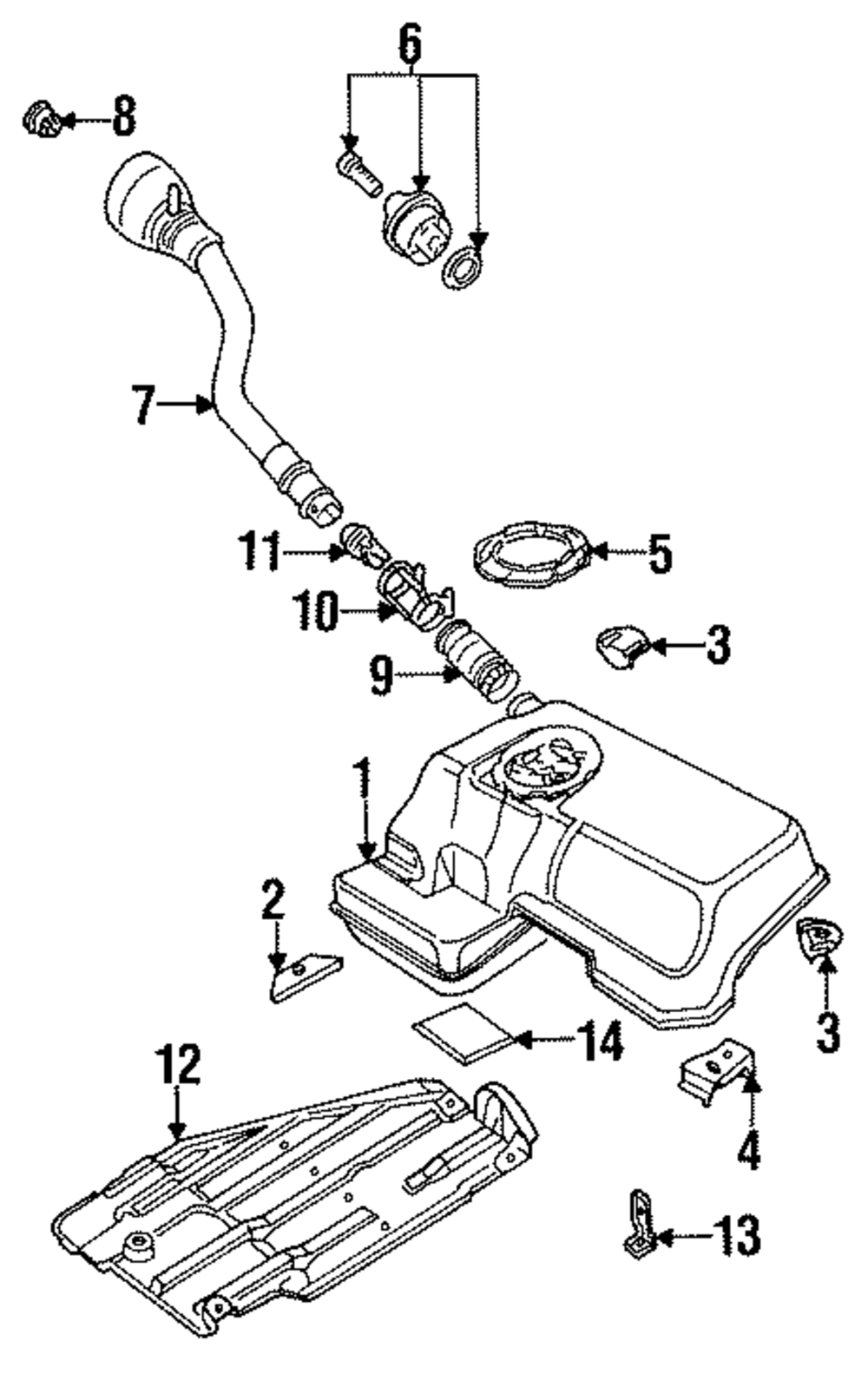 6
8
7
11
5
10
3
9
1
2
3
14
12
4
13