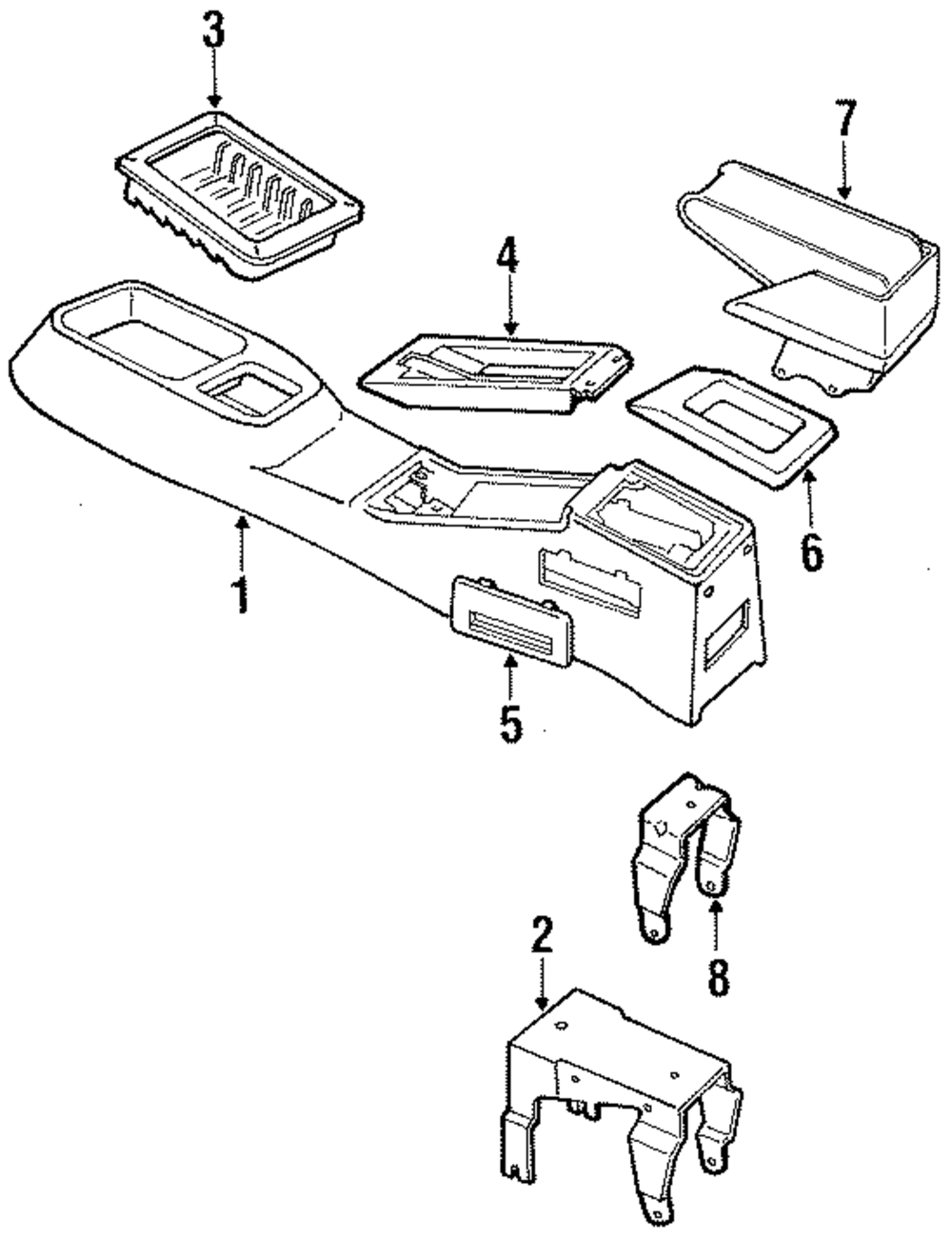 3
7
4
6
1
5
8
2