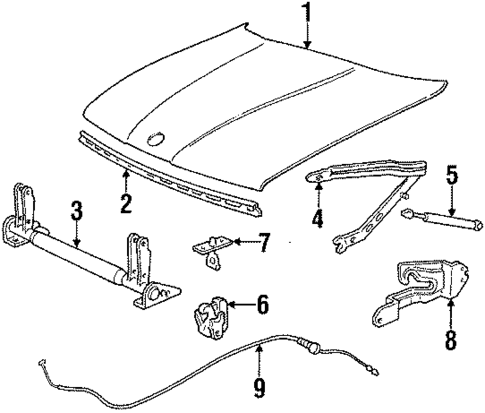 1
2
3
4
5
7
6
8
9