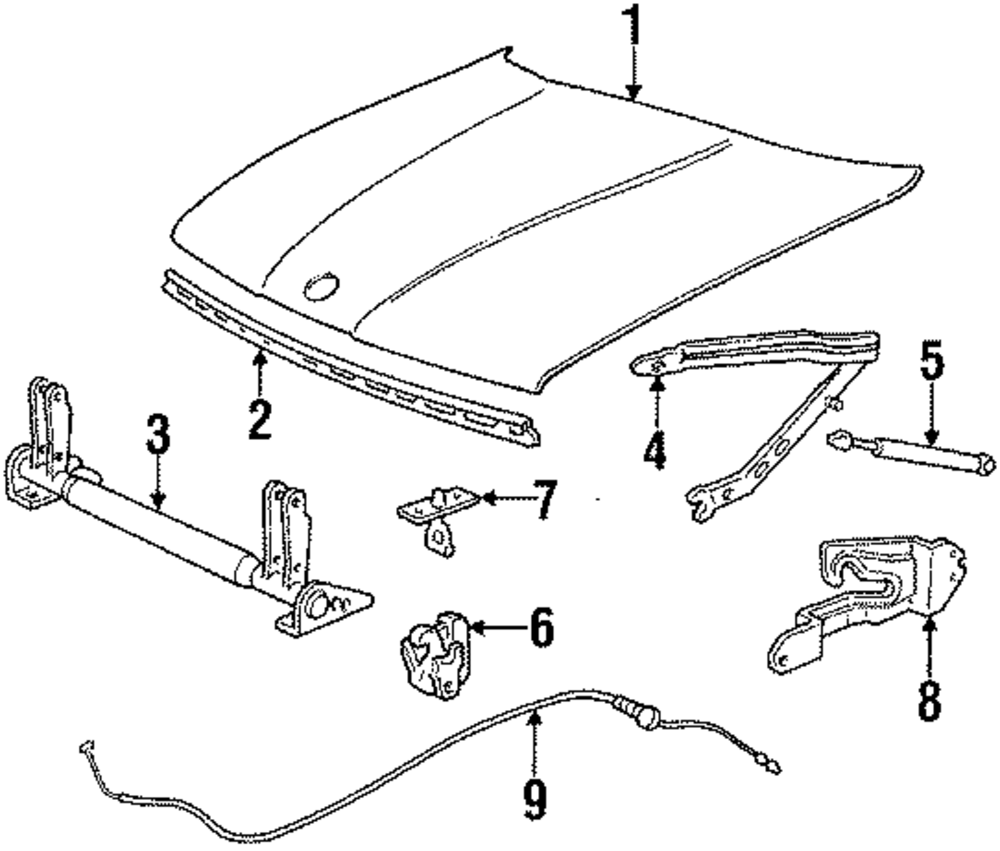 1
2
3
4
5
7
6
8
9