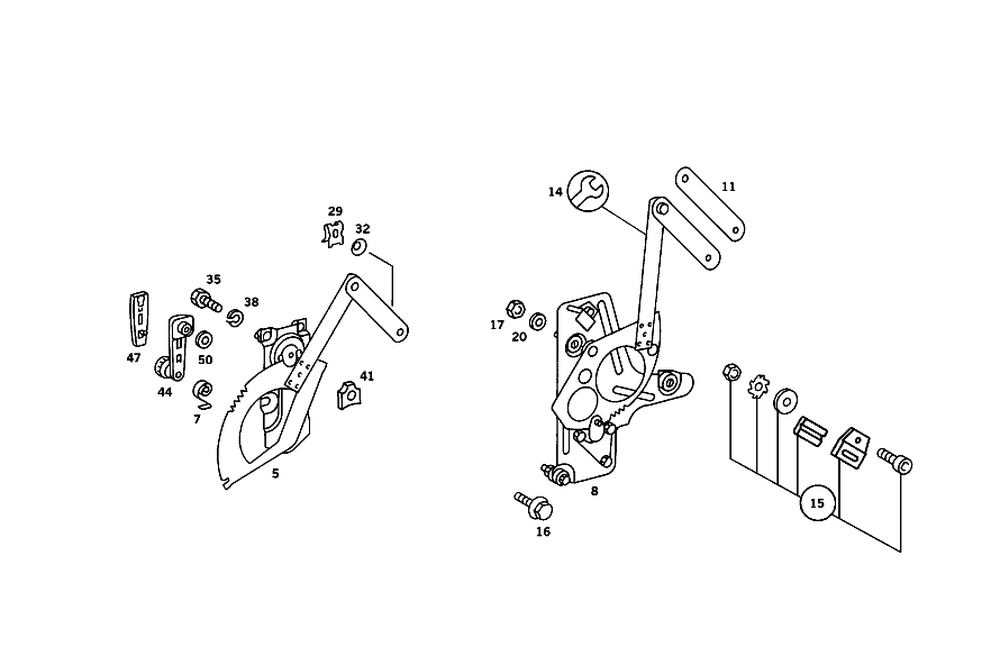 29
32
35
38
47
50
44
7
41
5
14
11
17
20
8
16
15