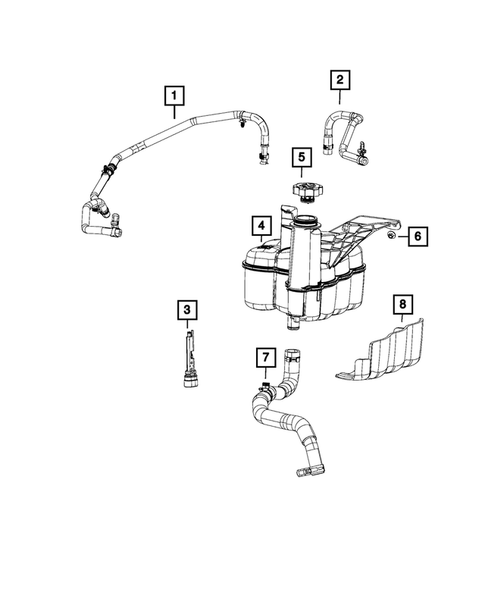 1
2
5
4
6
3
8
7