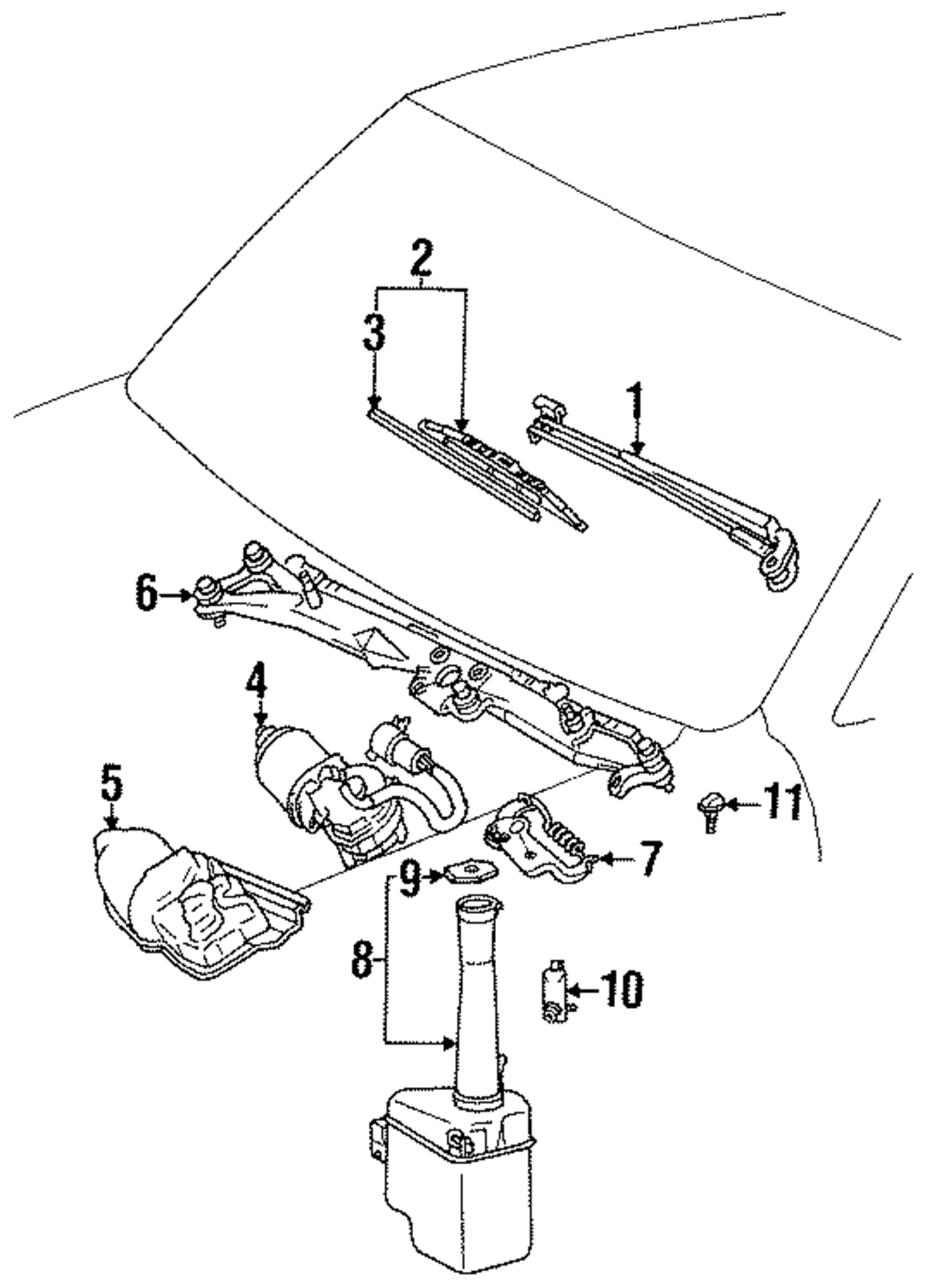 2
3
1
6
4
5
11
7
9
8
10