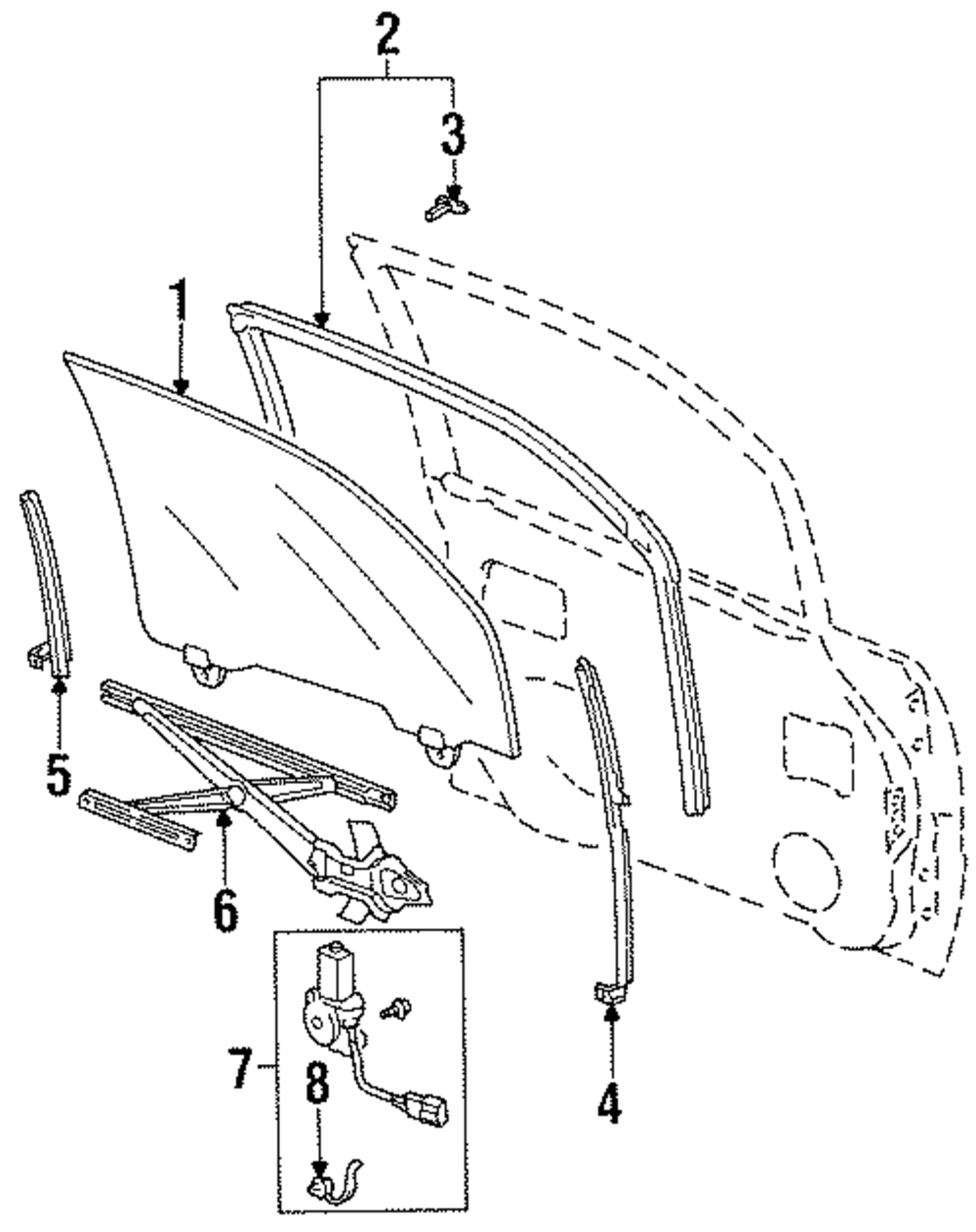 2
3
1
5
6
7
8
4