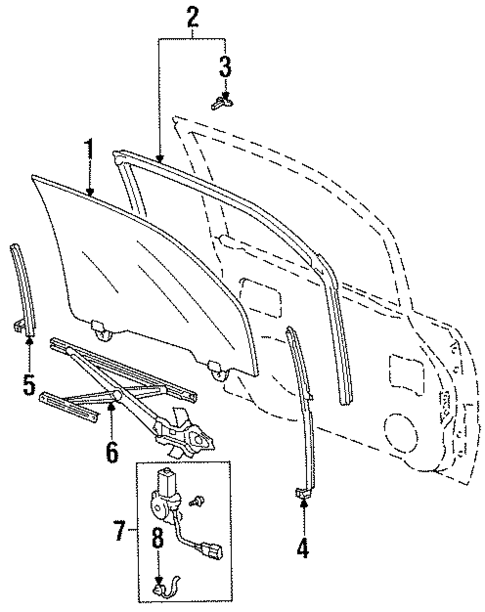 2
3
1
5
6
7
8
4