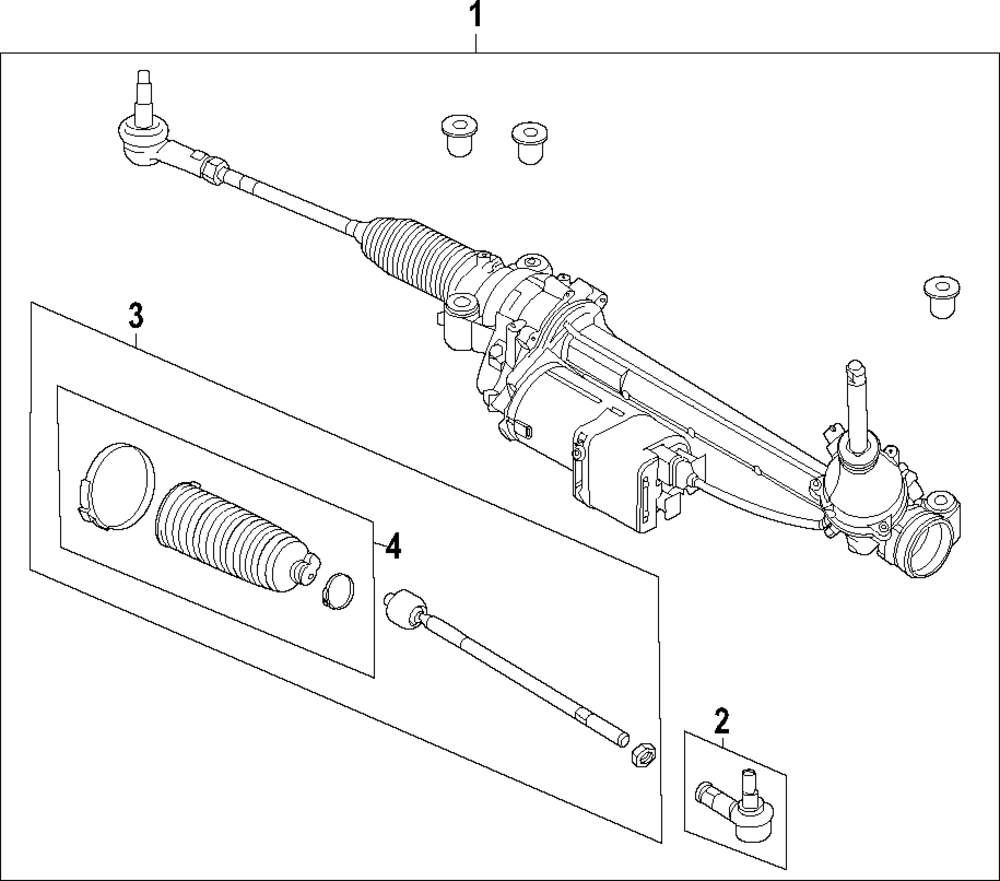 1
3
4
2