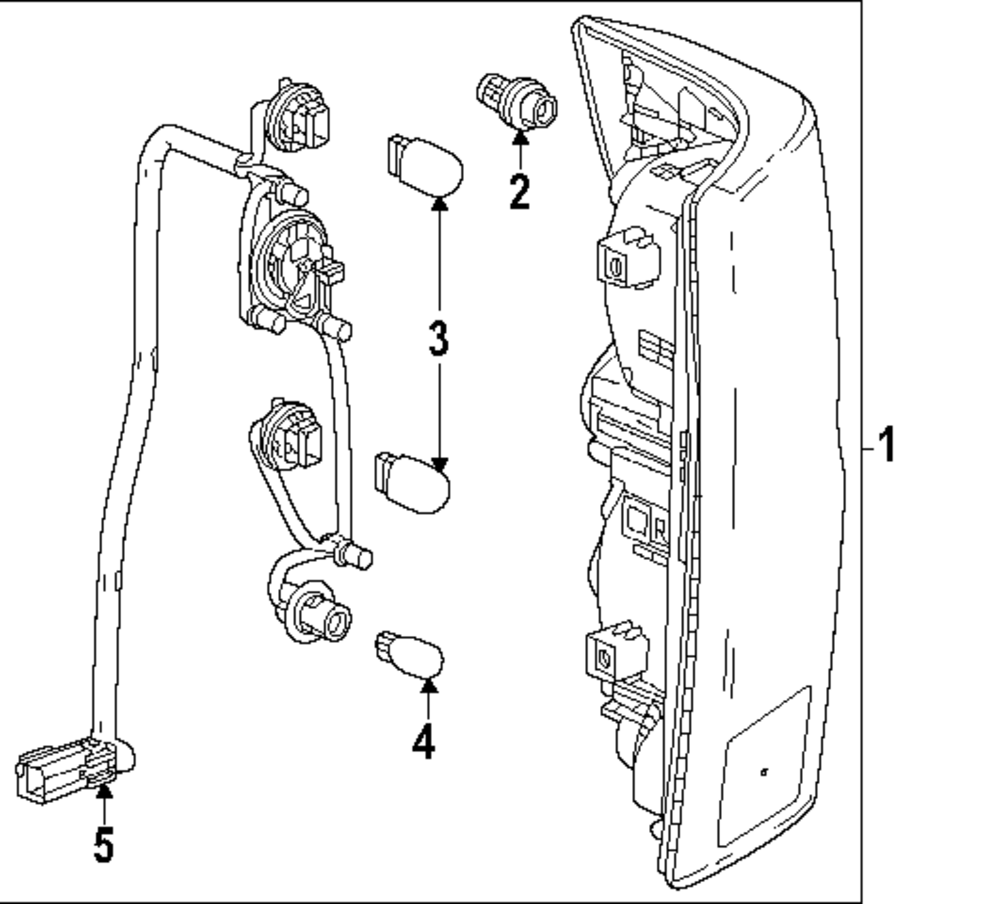 2
3
1
4
5